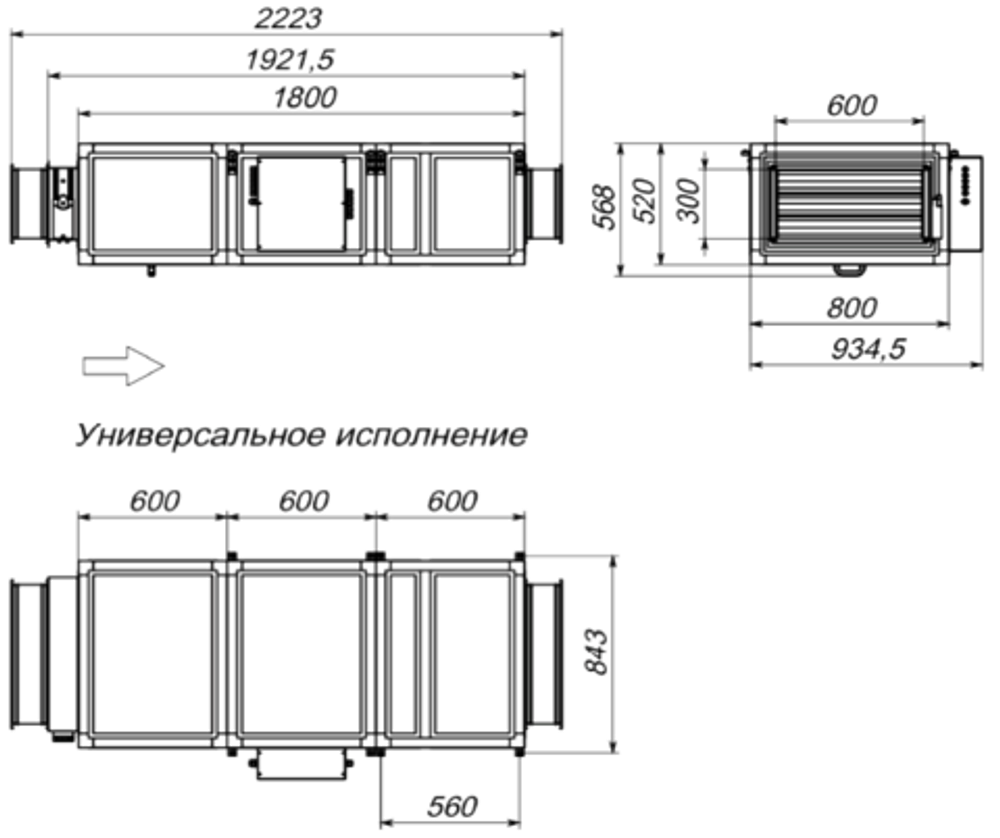 2223
1921,5
1800

600
568
520
300
800
934,5

Универсальное исполнение

600
600
600
843
560