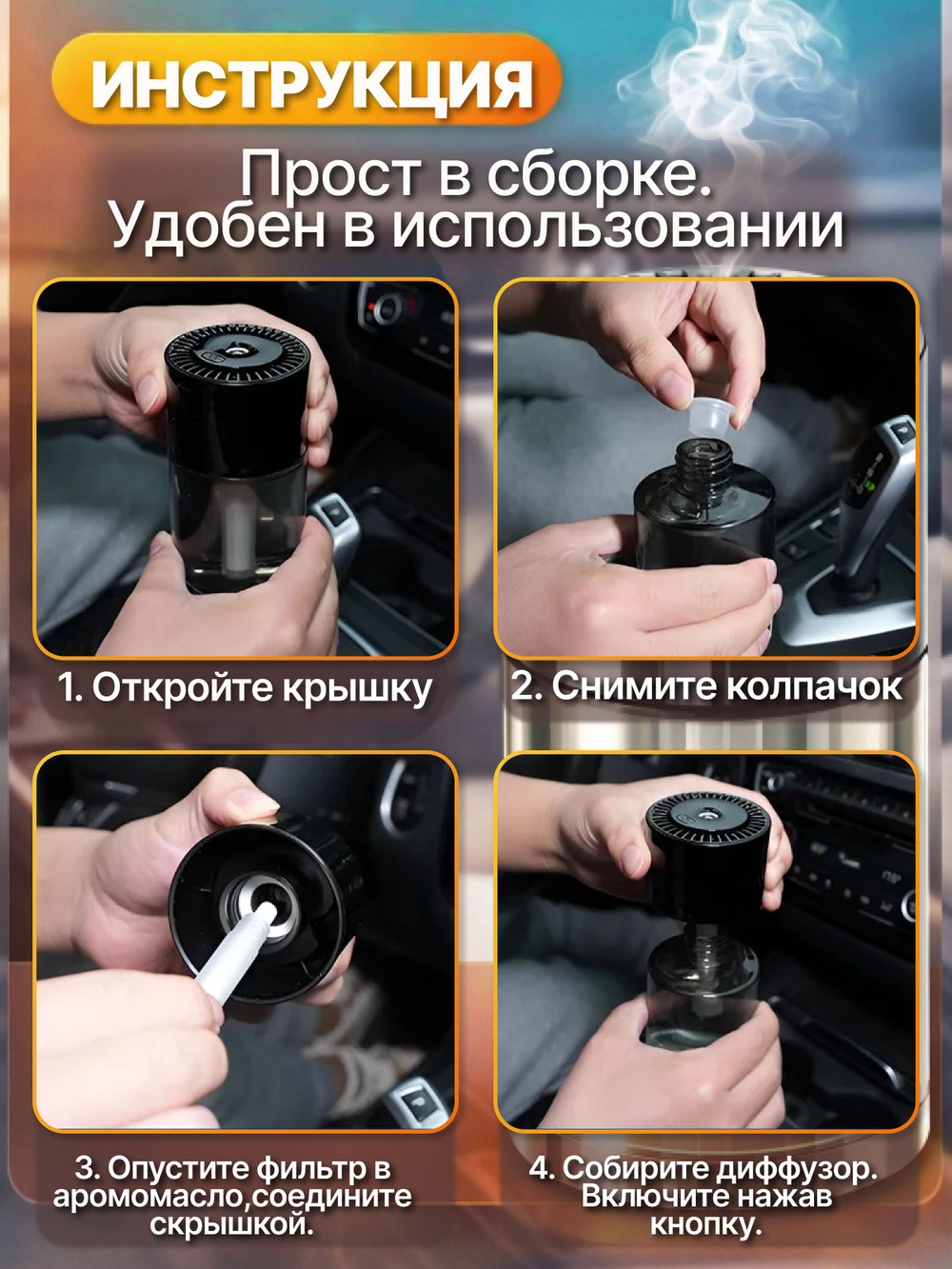 ИНСТРУКЦИЯ

Прост в сборке.
Удобен в использовании

1. Откройте крышку

2. Снимите колпачок

3. Опустите фильтр в аромомасло,соедините скрышкой.

4. Собирите диффузор. Включите нажав кнопку.