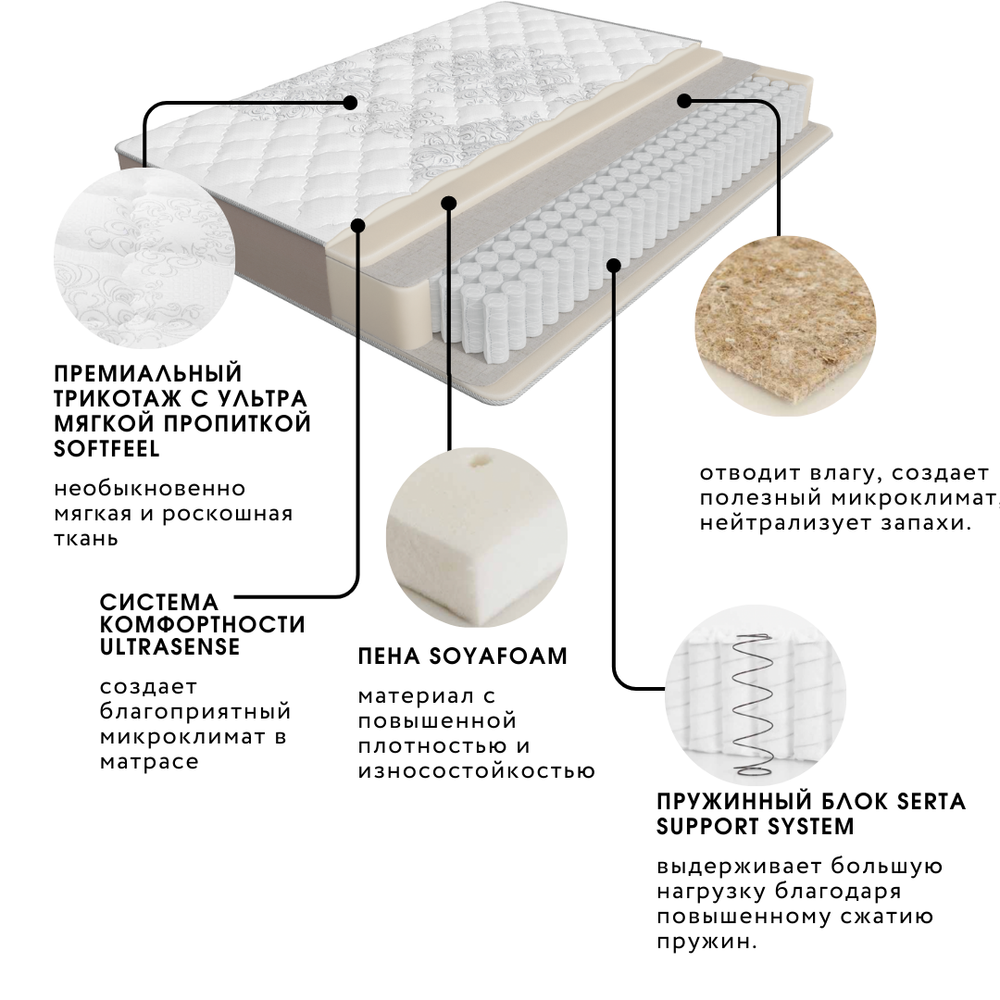 ПРЕМИАЛЬНЫЙ ТРИКОТАЖ С УЛЬТРА МЯГКОЙ ПРОПИТКОЙ SOFTFEEL

необыкновенно мягкая и роскошная ткань

СИСТЕМА КОМФОРТНОСТИ ULTRASENSE

создает благоприятный микроклимат в матрасе

ПЕНА SOYAFOAM

материал с повышенной плотностью и износостойкостью

отводит влагу, создает полезный микроклимат, нейтрализует запахи.

ПРУЖИННЫЙ БЛОК SERTA SUPPORT SYSTEM

выдерживает большую нагрузку благодаря повышенному сжатию пружин.