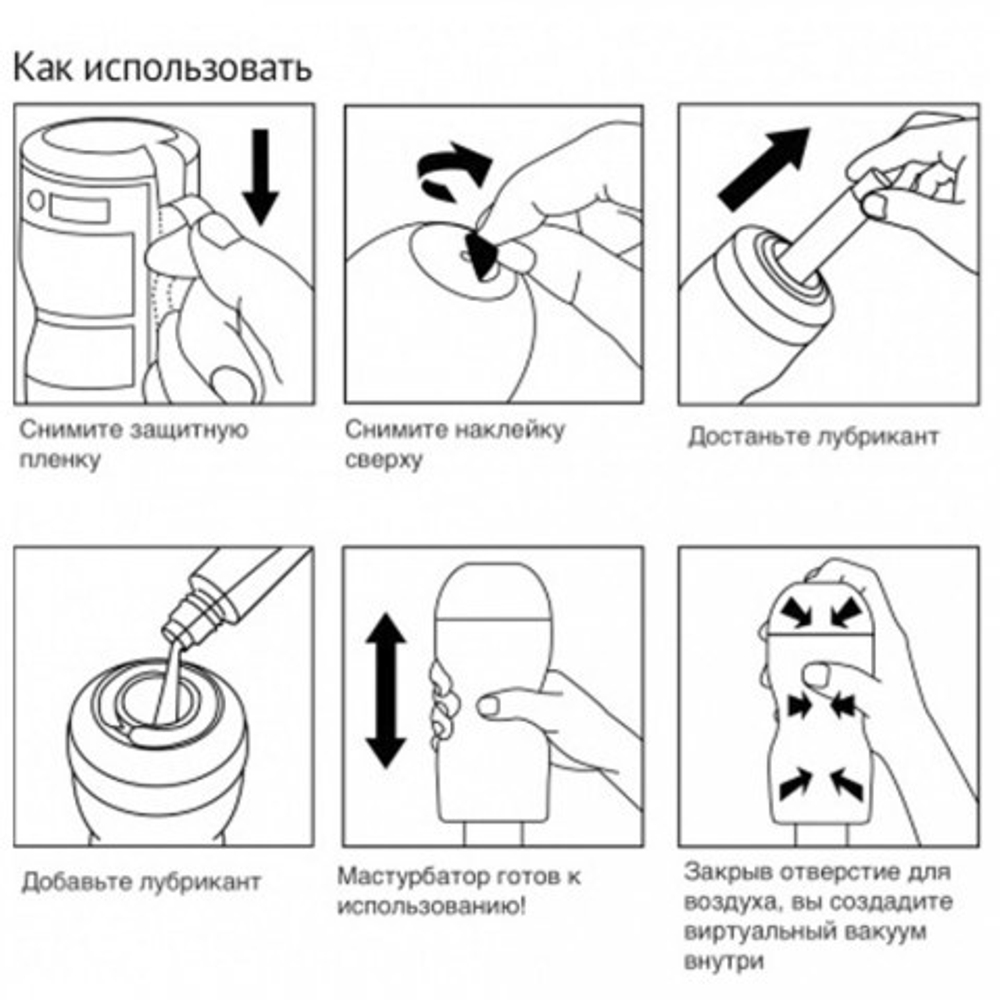 Как использовать

Снимите защитную пленку

Снимите наклейку сверху

Достаньте лубрикант

Добавьте лубрикант

Мастурбатор готов к использованию!

Закрыв отверстие для воздуха, вы создадите виртуальный вакуум внутри