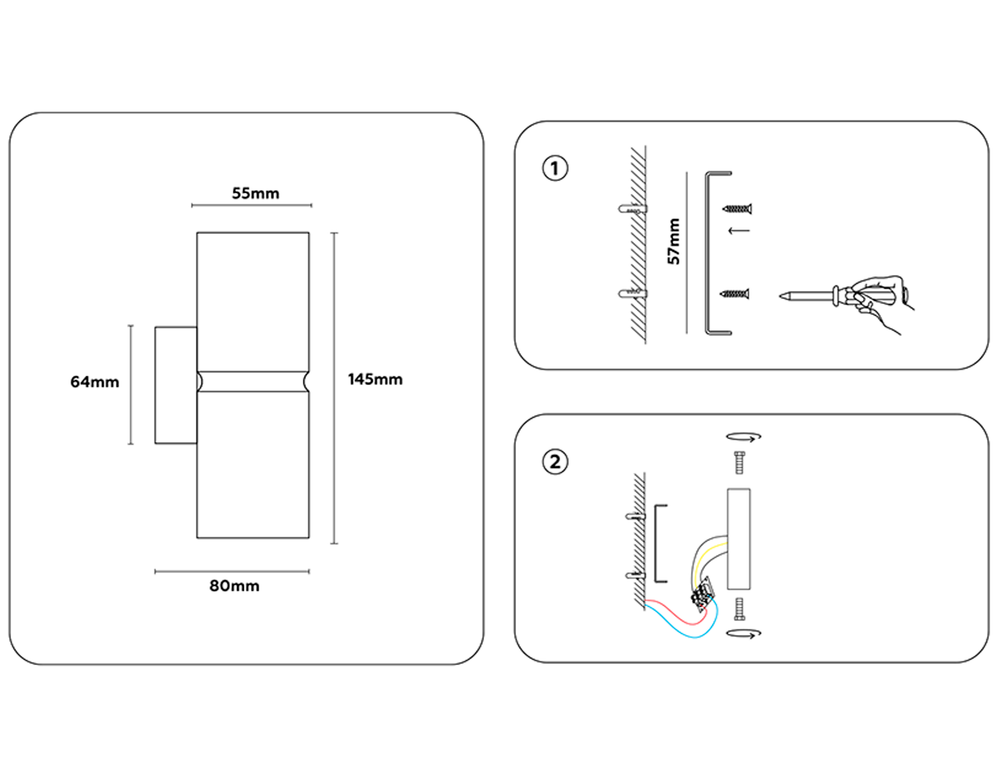 55mm

64mm

145mm

80mm

①

57mm

②