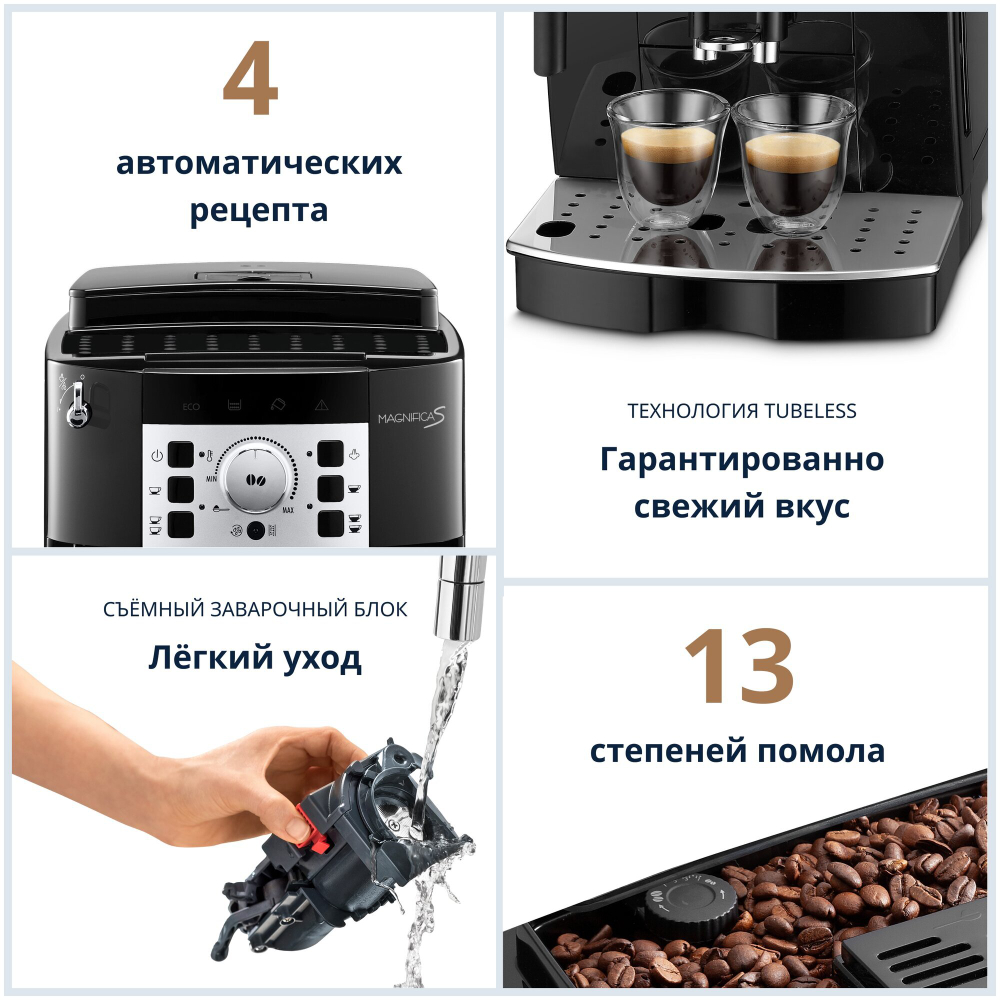 4
автоматических рецепта

ECO

MAGNIFICA S

MIN

MAX

ТЕХНОЛОГИЯ TUBELESS
Гарантированно свежий вкус

СЪЁМНЫЙ ЗАВАРОЧНЫЙ БЛОК
Лёгкий уход

13
степеней помола