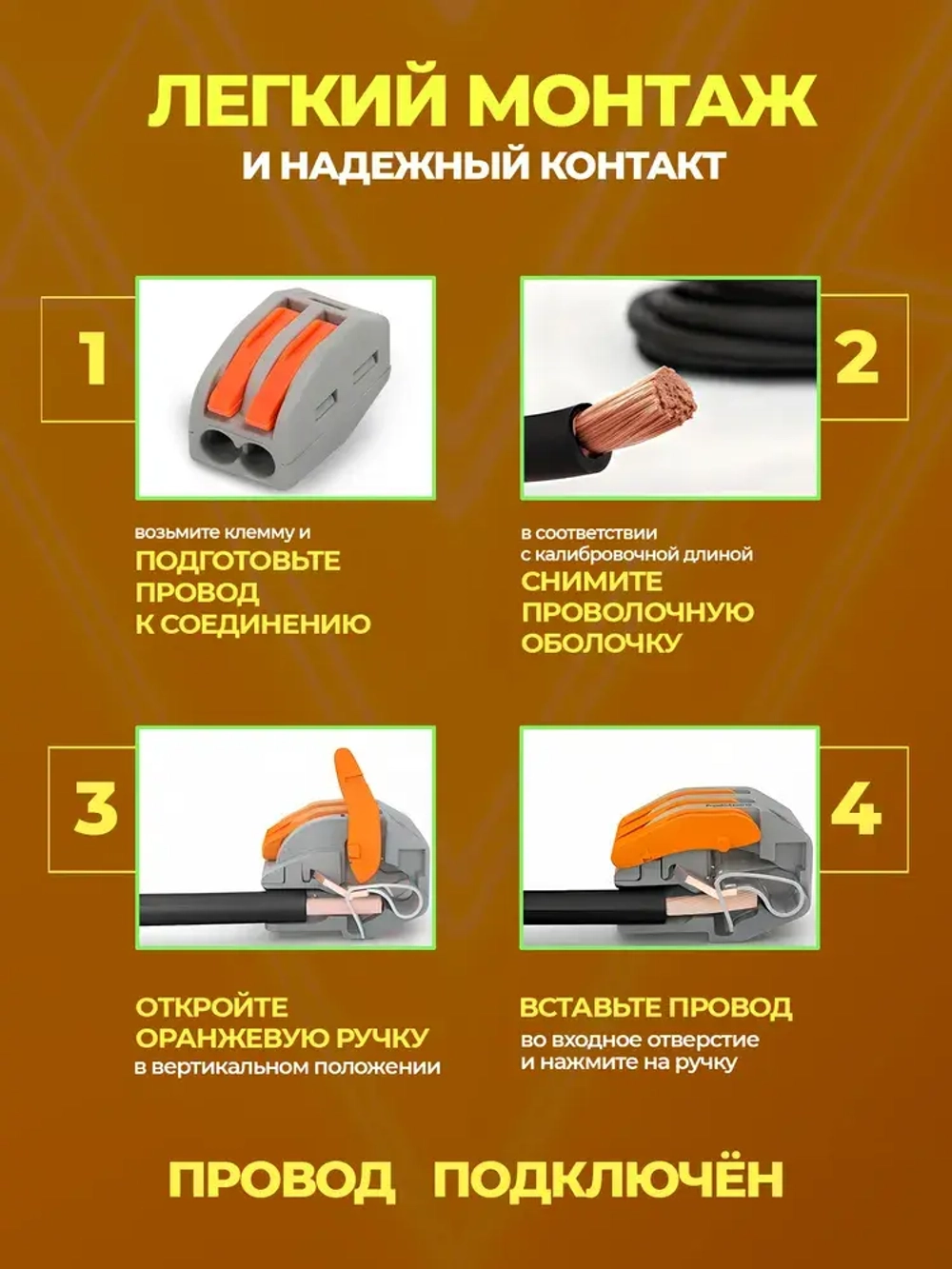 ЛЕГКИЙ МОНТАЖ
И НАДЕЖНЫЙ КОНТАКТ

1

возьмите клемму и
ПОДГОТОВЬТЕ ПРОВОД К СОЕДИНЕНИЮ

2

в соответствии с калибровочной длиной
СНИМИТЕ ПРОВОЛОЧНУЮ ОБОЛОЧКУ

3

ОТКРОЙТЕ ОРАНЖЕВУЮ РУЧКУ
в вертикальном положении

4

ВСТАВЬТЕ ПРОВОД
во входное отверстие и нажмите на ручку

ПРОВОД ПОДКЛЮЧЁН