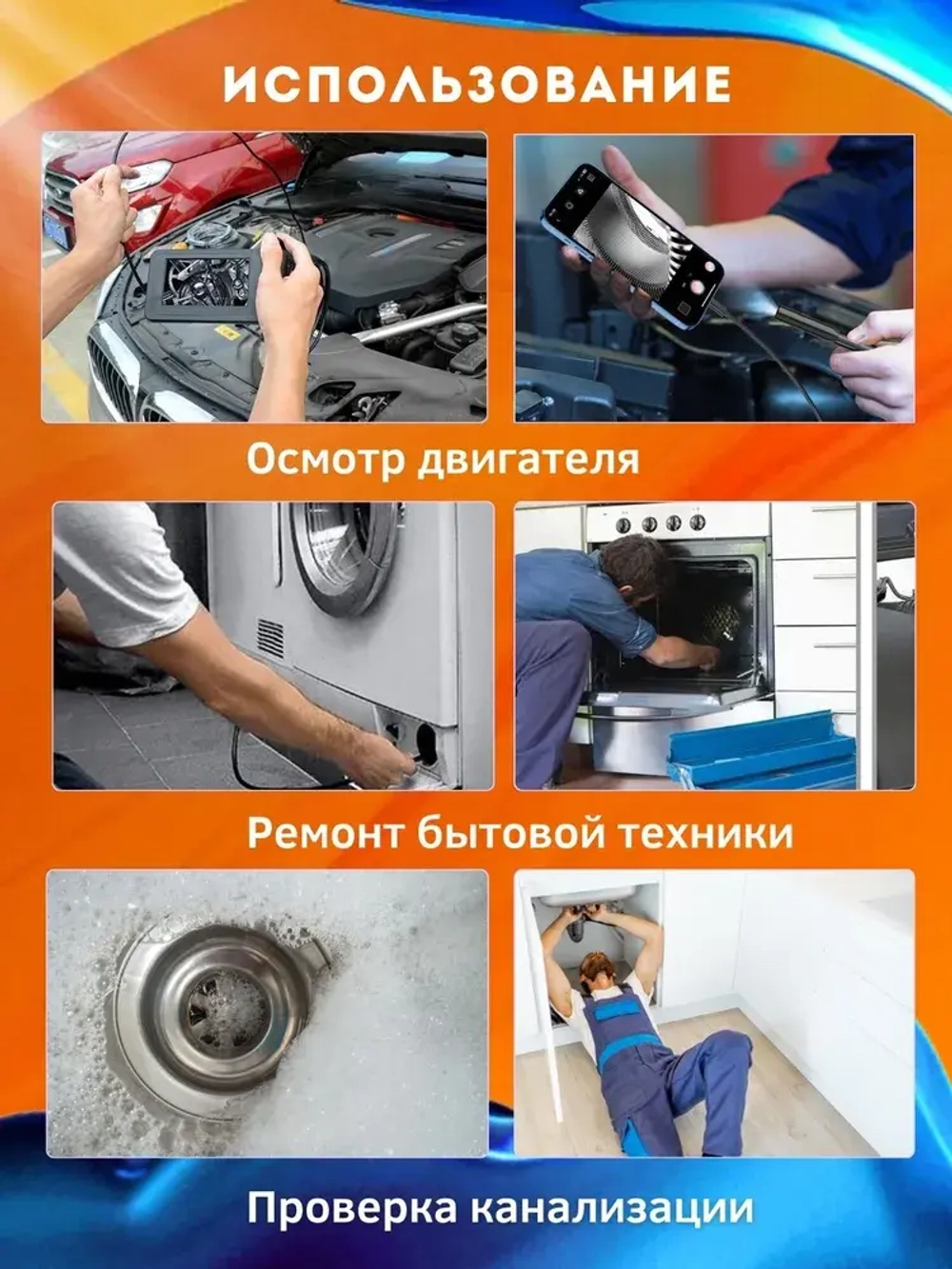 ИСПОЛЬЗОВАНИЕ

Осмотр двигателя

Ремонт бытовой техники

Проверка канализации