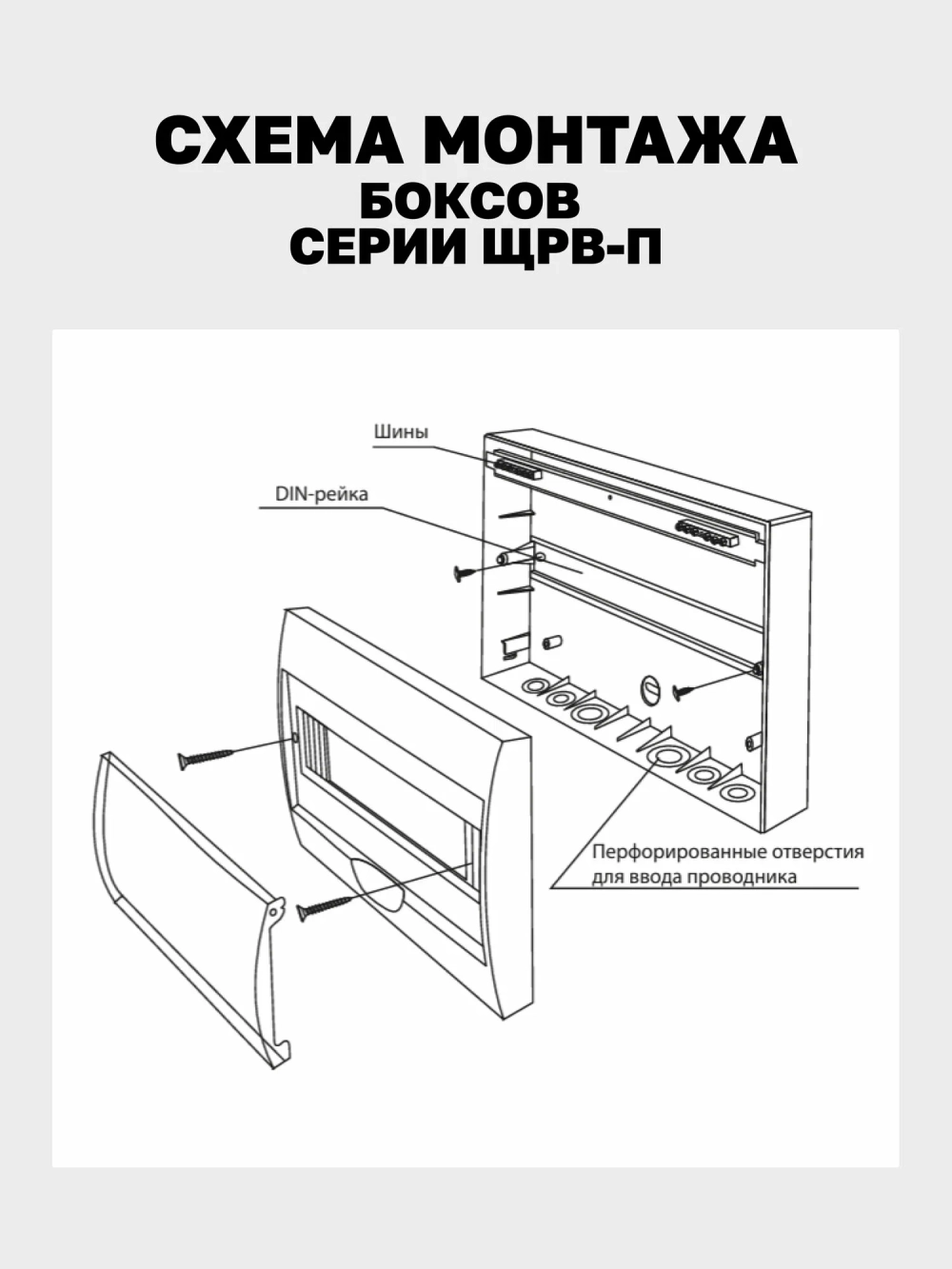 СХЕМА МОНТАЖА
БОКСОВ
СЕРИИ ЩРВ-П

Шины

DIN-рейка

Перфорированные отверстия для ввода проводника