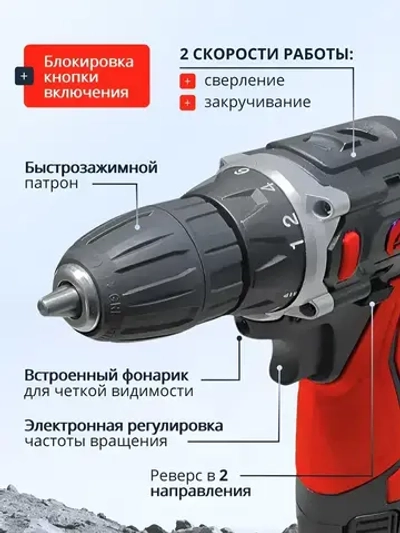 + Блокировка кнопки включения

2 СКОРОСТИ РАБОТЫ:
+ сверление
+ закручивание

Быстрозажимной патрон

6
4
2
1

Встроенный фонарик для четкой видимости

Электронная регулировка частоты вращения

Реверс в 2 направления