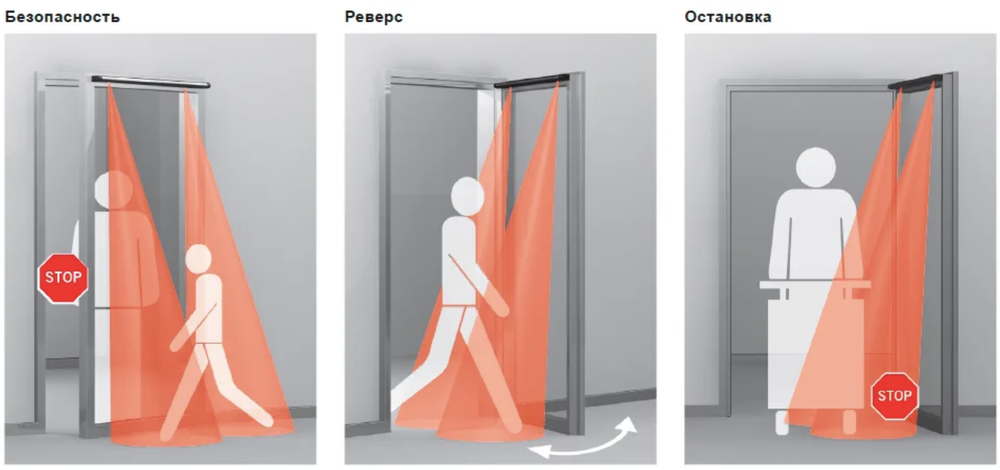 Безопасность

STOP

Реверс

Остановка

STOP