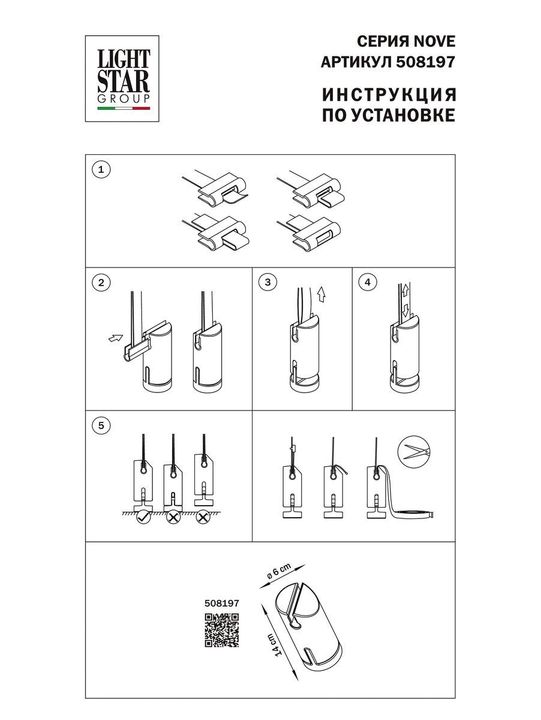 LIGHT STAR GROUP

СЕРИЯ NOVE
АРТИКУЛ 508197

ИНСТРУКЦИЯ
ПО УСТАНОВКЕ

1

2

3

4

5

508197

ø 6 cm

14 cm