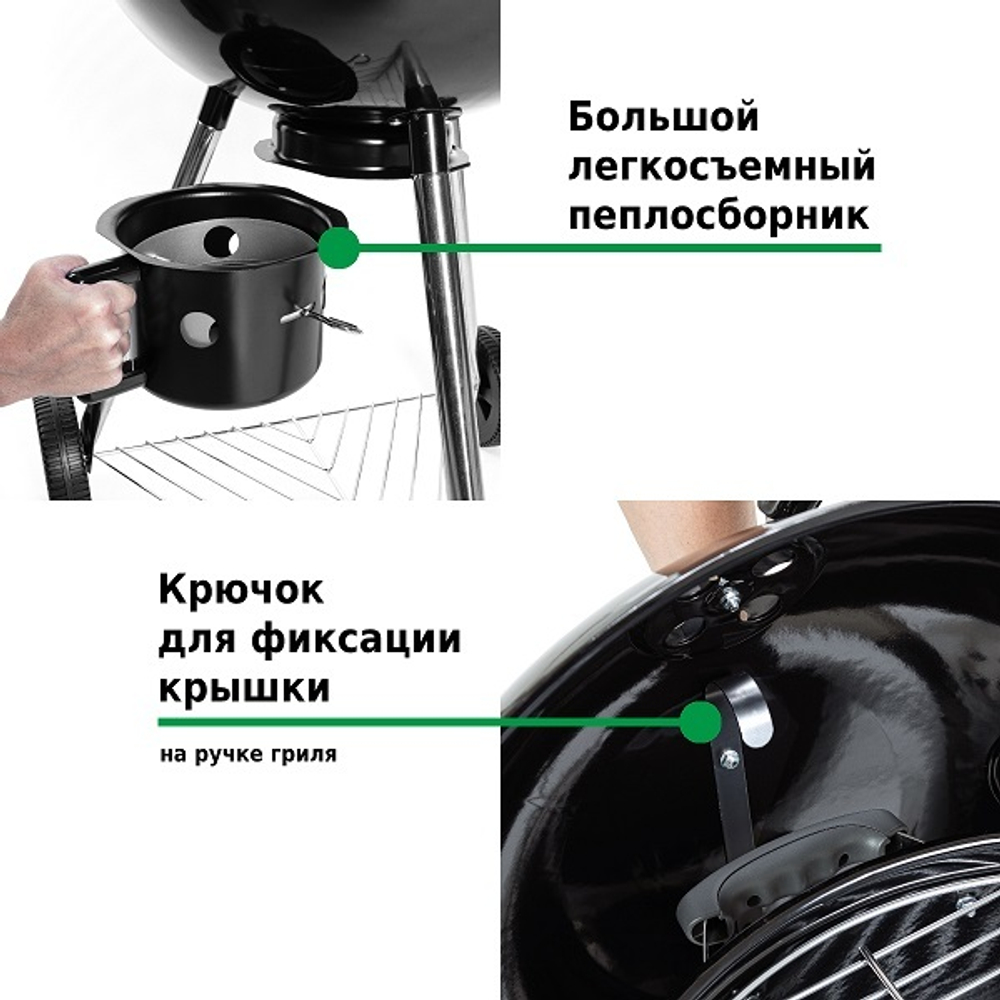 Большой легкосъемный пеплосборник

Крючок для фиксации крышки

на ручке гриля