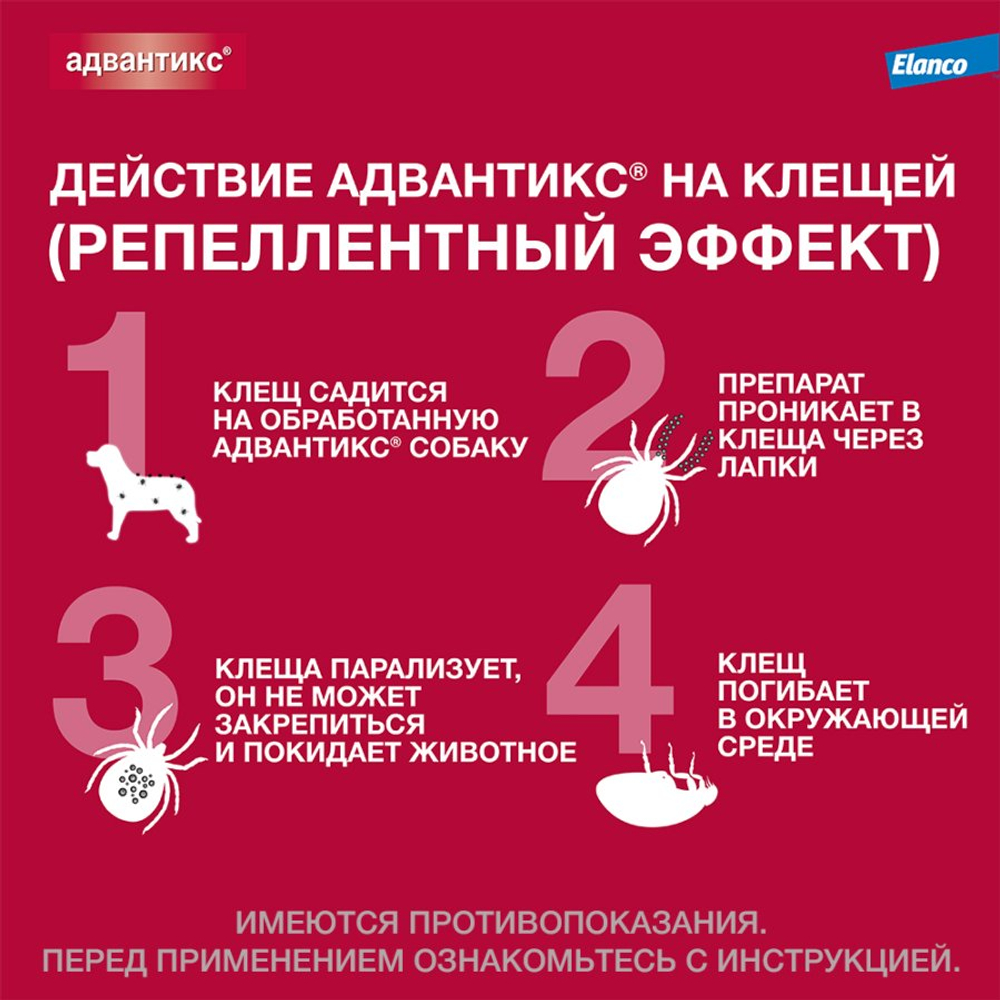 адвантикс®

Elanco

ДЕЙСТВИЕ АДВАНТИКС® НА КЛЕЩЕЙ (РЕПЕЛЛЕНТНЫЙ ЭФФЕКТ)

1

КЛЕЩ САДИТСЯ НА ОБРАБОТАННУЮ АДВАНТИКС® СОБАКУ

2

ПРЕПАРАТ ПРОНИКАЕТ В КЛЕЩА ЧЕРЕЗ ЛАПКИ

3

КЛЕЩА ПАРАЛИЗУЕТ, ОН НЕ МОЖЕТ ЗАКРЕПИТЬСЯ И ПОКИДАЕТ ЖИВОТНОЕ

4

КЛЕЩ ПОГИБАЕТ В ОКРУЖАЮЩЕЙ СРЕДЕ

ИМЕЮТСЯ ПРОТИВОПОКАЗАНИЯ.
ПЕРЕД ПРИМЕНЕНИЕМ ОЗНАКОМЬТЕСЬ С ИНСТРУКЦИЕЙ.