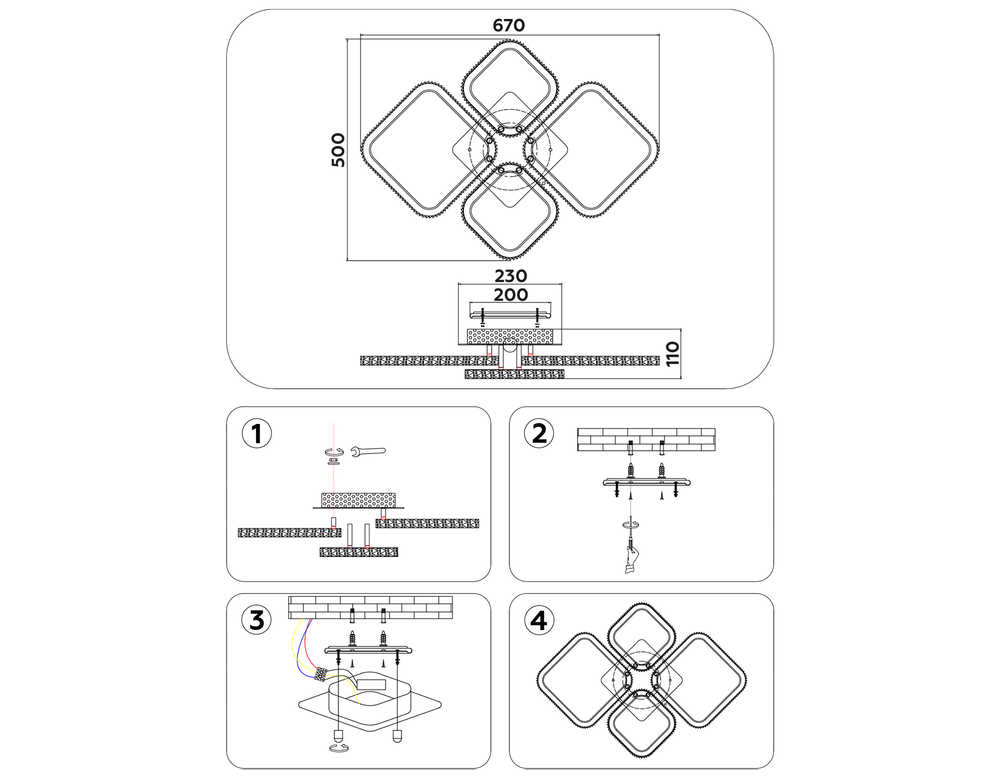 670
500
230
200
110
1
2
3
4