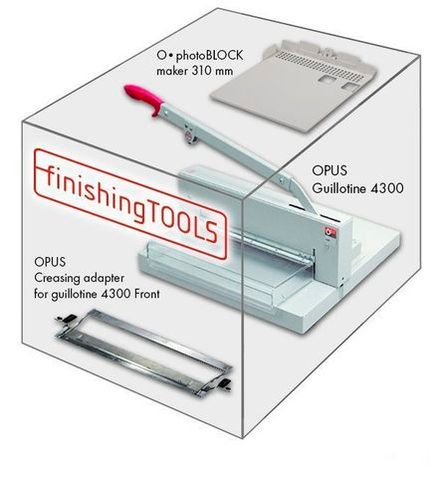 O• photoBLOCK
maker 310 mm

finishingTOOLS

OPUS
Guillotine 4300

OPUS
Creasing adapter
for guillotine 4300 Front