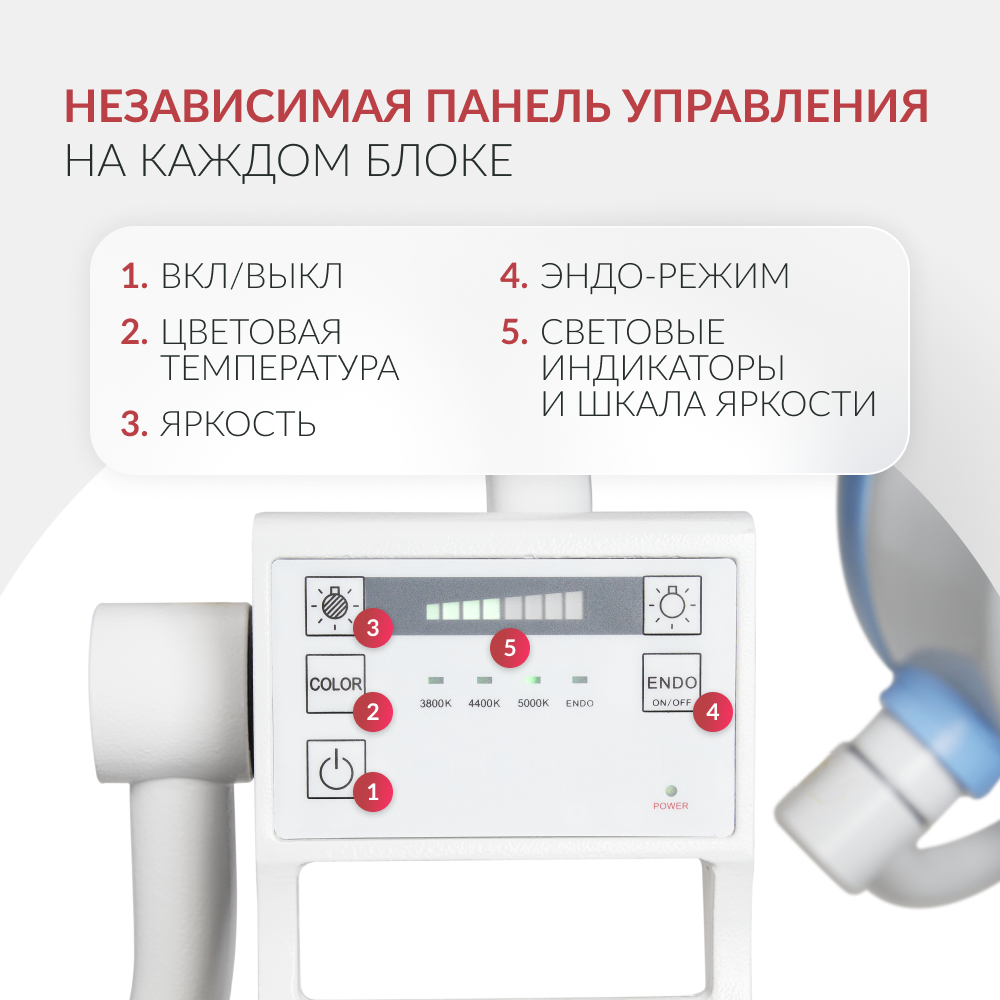 НЕЗАВИСИМАЯ ПАНЕЛЬ УПРАВЛЕНИЯ
НА КАЖДОМ БЛОКЕ

1. ВКЛ/ВЫКЛ

2. ЦВЕТОВАЯ ТЕМПЕРАТУРА

3. ЯРКОСТЬ

4. ЭНДО-РЕЖИМ

5. СВЕТОВЫЕ ИНДИКАТОРЫ И ШКАЛА ЯРКОСТИ

3

5

COLOR

2

3800K 4400K 5000K ENDO

ENDO
ON/OFF

4

1

POWER