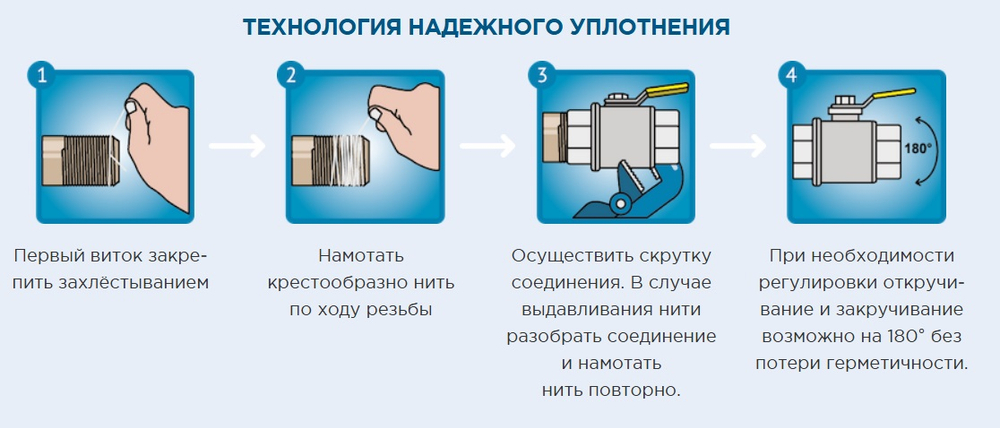 ТЕХНОЛОГИЯ НАДЕЖНОГО УПЛОТНЕНИЯ

1

Первый виток закрепить захлёстыванием

2

Намотать крестообразно нить по ходу резьбы

3

Осуществить скрутку соединения. В случае выдавливания нити разобрать соединение и намотать нить повторно.

4

180°

При необходимости регулировки откручивание и закручивание возможно на 180° без потери герметичности.