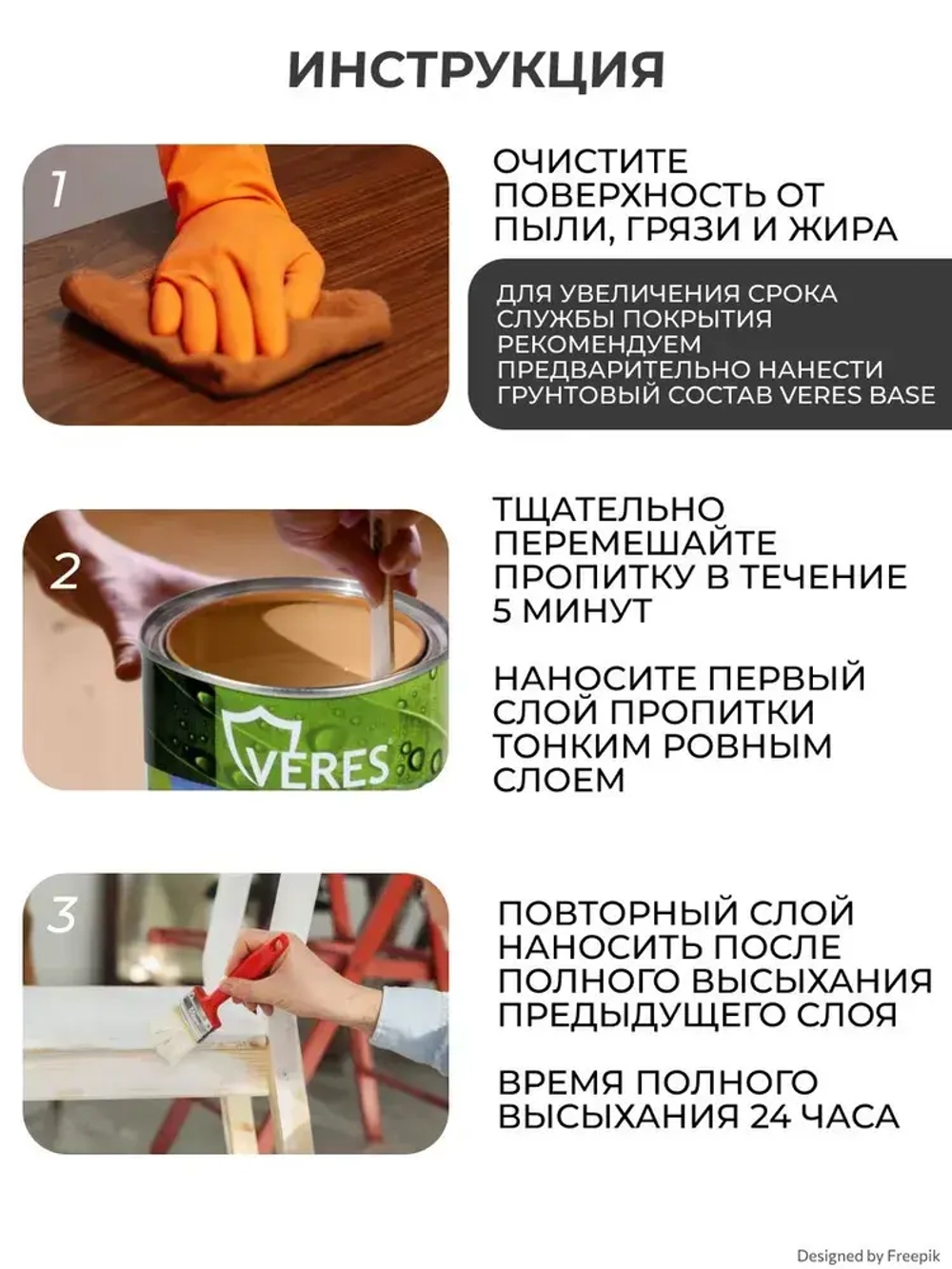 ИНСТРУКЦИЯ

1

ОЧИСТИТЕ ПОВЕРХНОСТЬ ОТ ПЫЛИ, ГРЯЗИ И ЖИРА

ДЛЯ УВЕЛИЧЕНИЯ СРОКА СЛУЖБЫ ПОКРЫТИЯ РЕКОМЕНДУЕМ ПРЕДВАРИТЕЛЬНО НАНЕСТИ ГРУНТОВЫЙ СОСТАВ VERES BASE

2

VERES

ТЩАТЕЛЬНО ПЕРЕМЕШАЙТЕ ПРОПИТКУ В ТЕЧЕНИЕ 5 МИНУТ

НАНОСИТЕ ПЕРВЫЙ СЛОЙ ПРОПИТКИ ТОНКИМ РОВНЫМ СЛОЕМ

3

ПОВТОРНЫЙ СЛОЙ НАНОСИТЬ ПОСЛЕ ПОЛНОГО ВЫСЫХАНИЯ ПРЕДЫДУЩЕГО СЛОЯ

ВРЕМЯ ПОЛНОГО ВЫСЫХАНИЯ 24 ЧАСА

Designed by Freepik