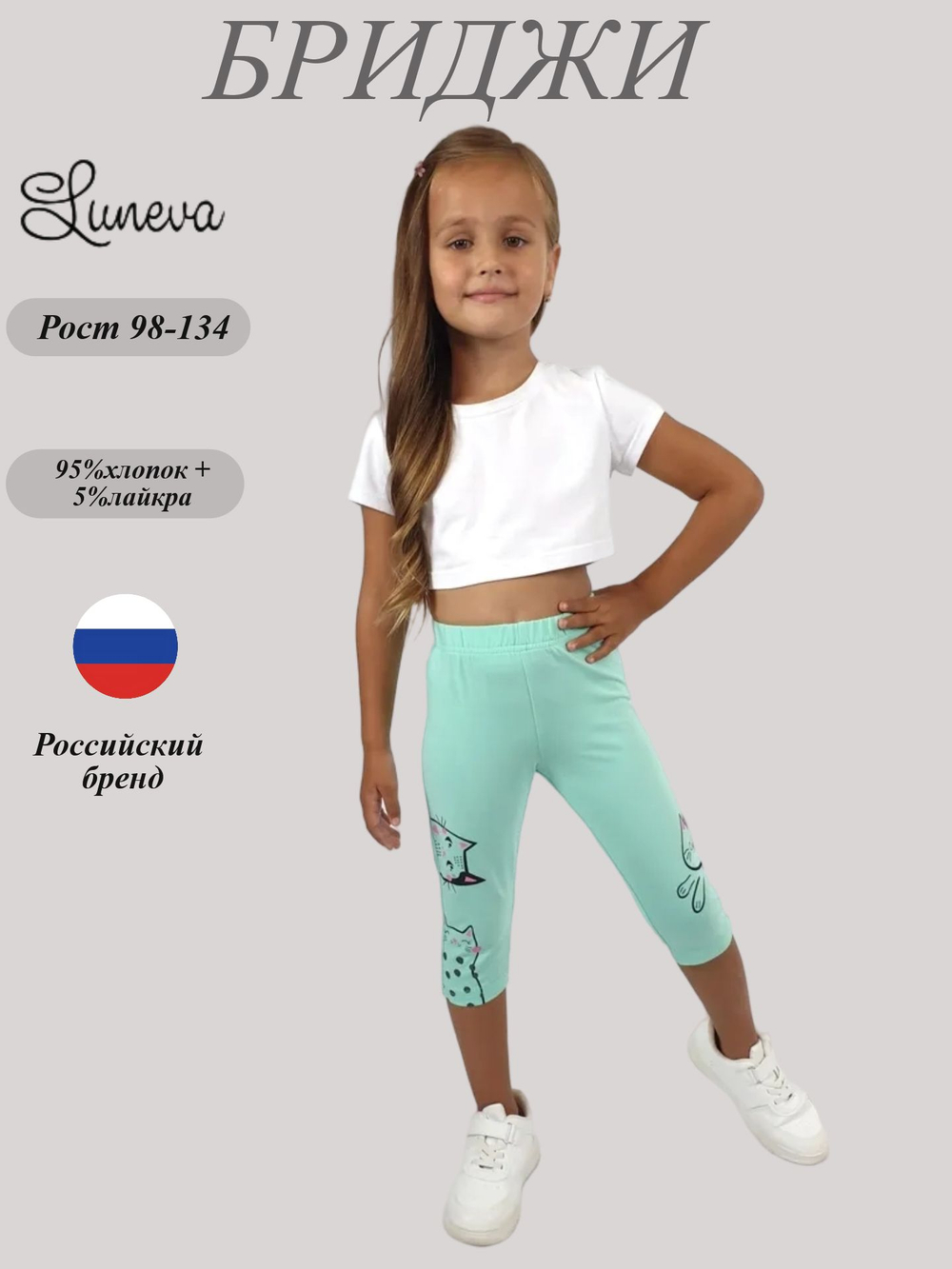 БРИДЖИ

Luneva

Рост 98-134

95%хлопок + 5%лайкра

Российский бренд