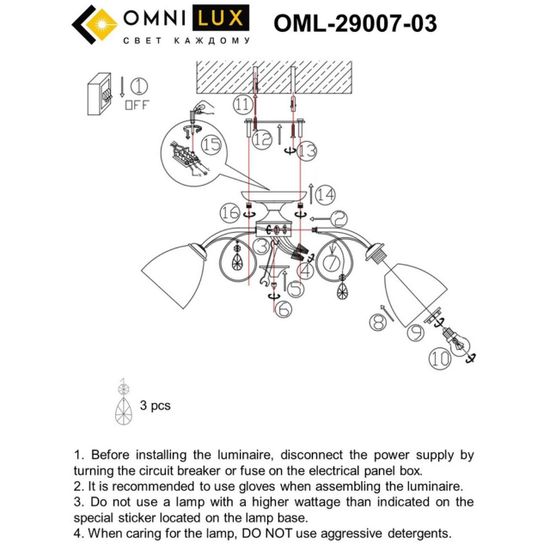 OMNI LUX
СВЕТ КАЖДОМУ

OML-29007-03

1
OFF
11
12
13
15
14
16
2
3
4
7
5
6
8
9
10

3 pcs

1. Before installing the luminaire, disconnect the power supply by turning the circuit breaker or fuse on the electrical panel box.
2. It is recommended to use gloves when assembling the luminaire.
3. Do not use a lamp with a higher wattage than indicated on the special sticker located on the lamp base.
4. When caring for the lamp, DO NOT use aggressive detergents.