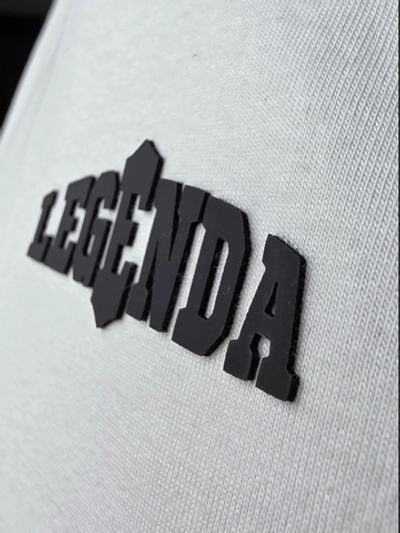 LEGENDA