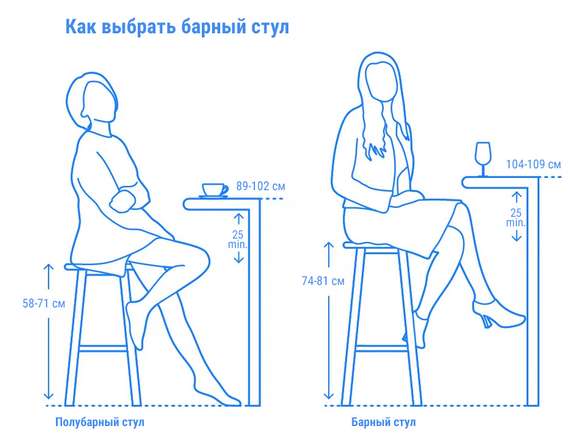 Как выбрать барный стул

89-102 см

25 min.

58-71 см

Полубарный стул

104-109 см

25 min.

74-81 см

Барный стул