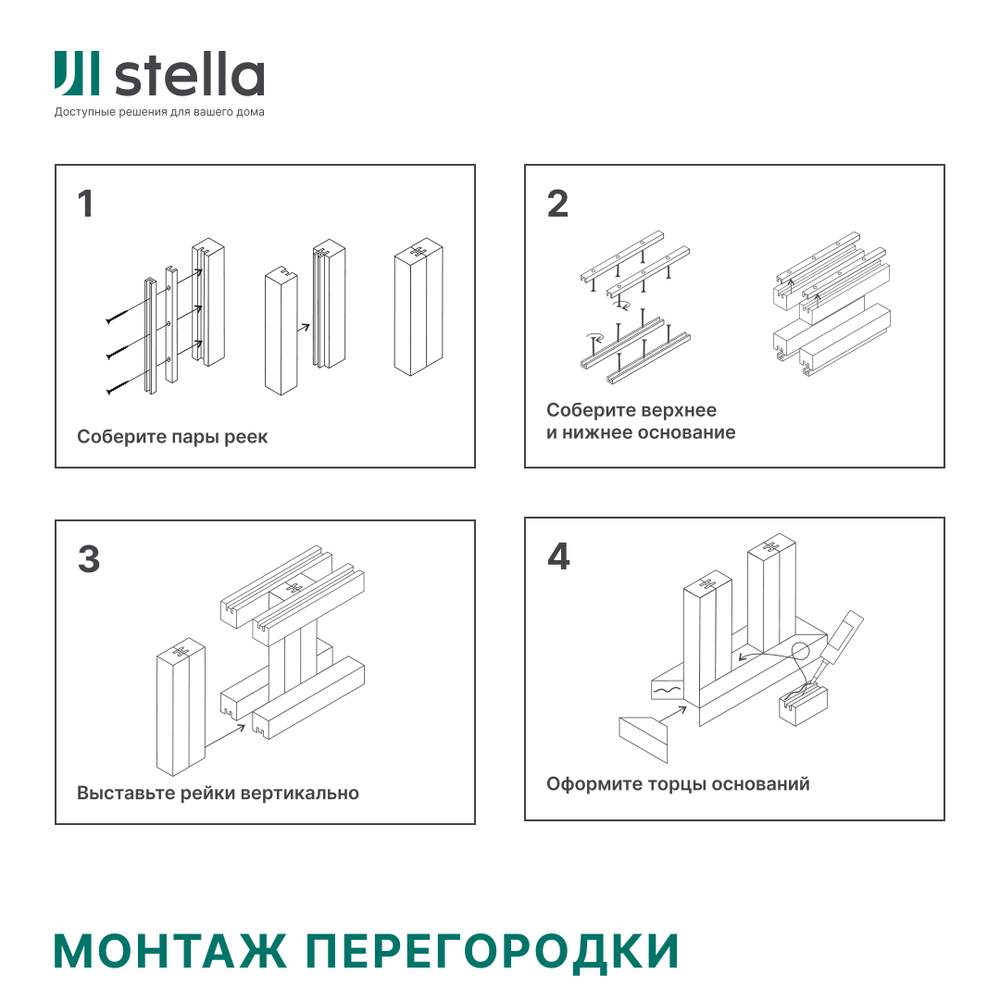 stella
Доступные решения для вашего дома

1

Соберите пары реек

2

Соберите верхнее и нижнее основание

3

Выставьте рейки вертикально

4

Оформите торцы оснований

МОНТАЖ ПЕРЕГОРОДКИ