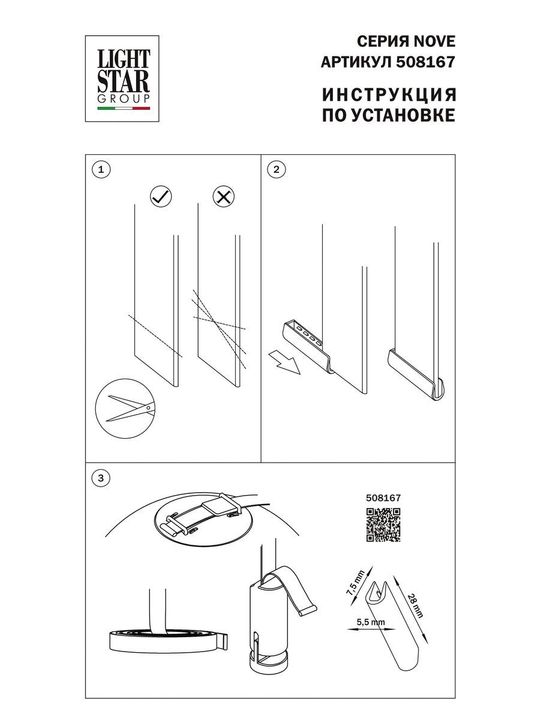 LIGHT STAR GROUP

СЕРИЯ NOVE
АРТИКУЛ 508167

ИНСТРУКЦИЯ
ПО УСТАНОВКЕ

1

2

3

508167

7,5 mm

28 mm

5,5 mm