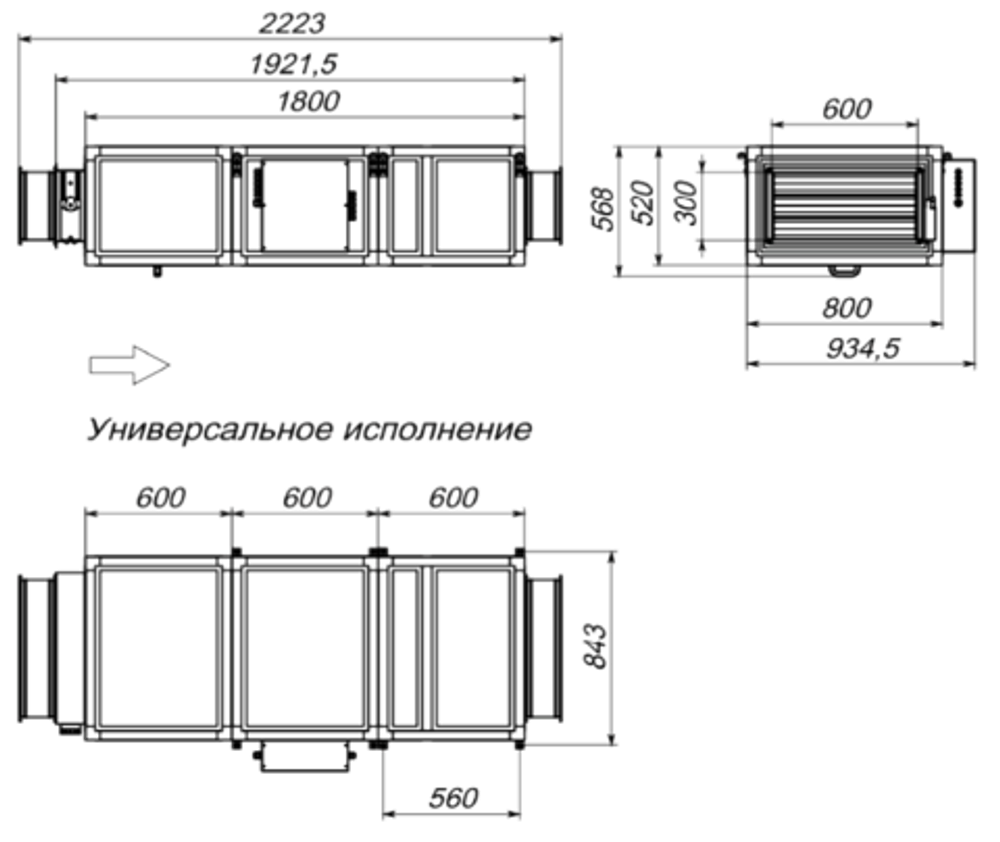 2223
1921,5
1800
600
568
520
300
800
934,5
Универсальное исполнение
600
600
600
843
560