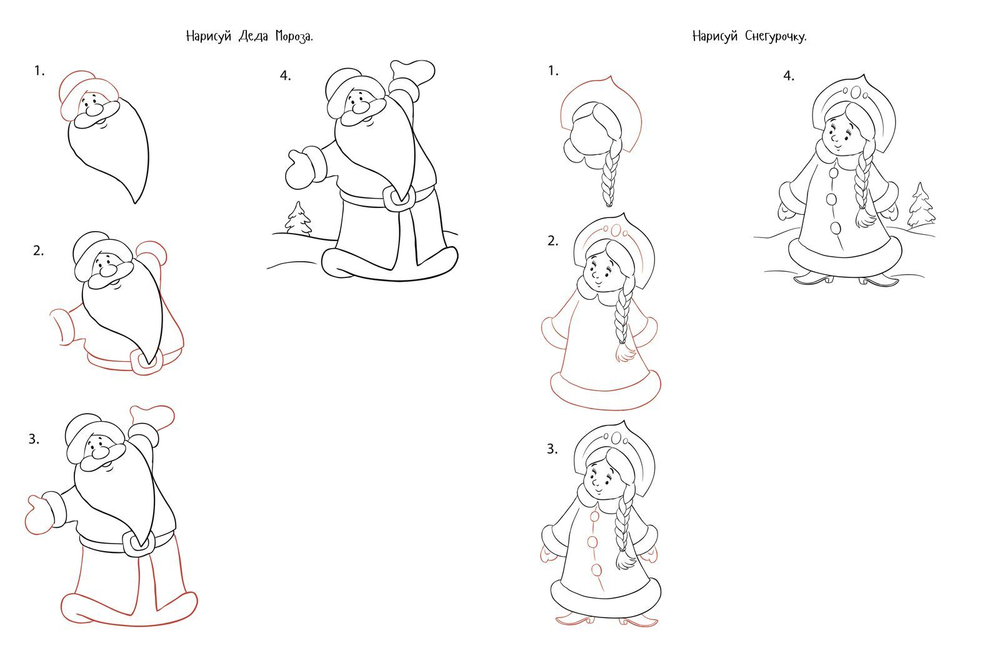 Нарисуй Деда Мороза.

1.

2.

3.

4.

Нарисуй Снегурочку.

1.

2.

3.

4.