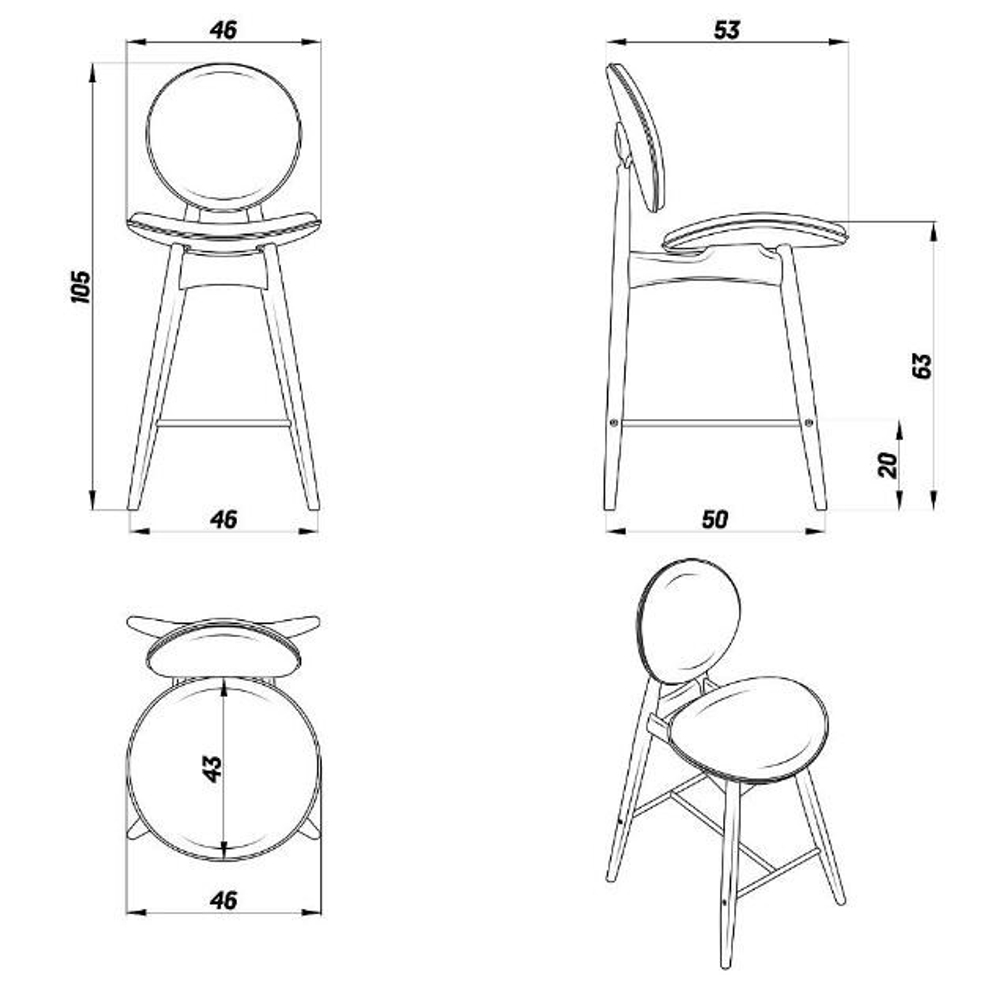 46

105

46

53

63

20

50

43

46