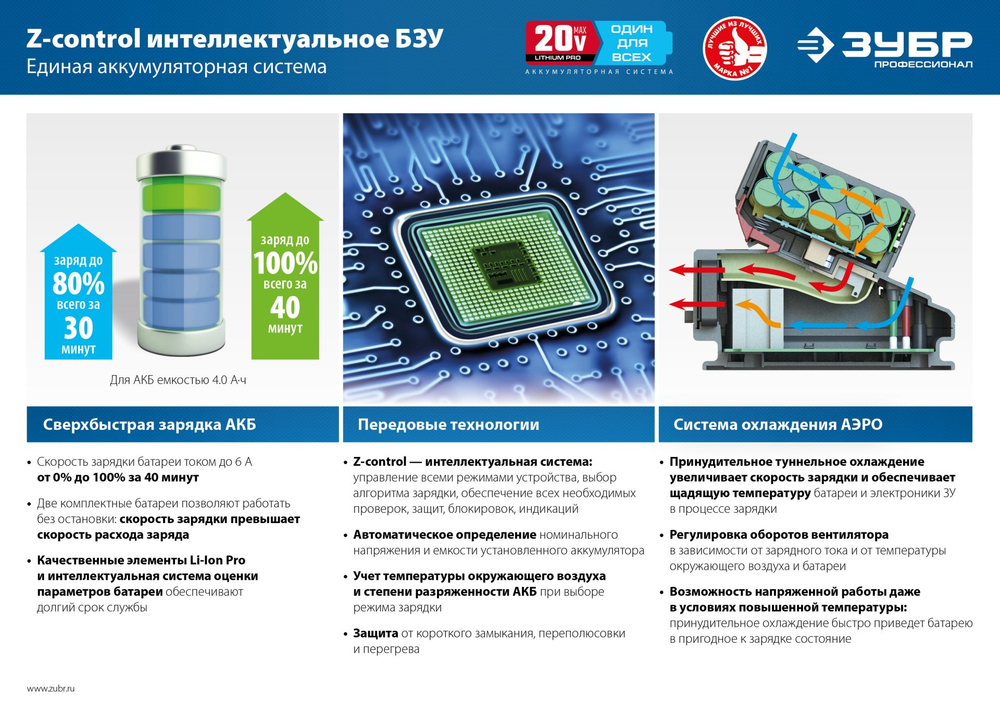 Z-control интеллектуальное БЗУ
Единая аккумуляторная система

20V MAX LITHIUM PRO ОДИН ДЛЯ ВСЕХ
АККУМУЛЯТОРНАЯ СИСТЕМА

ЛУЧШИЕ ИЗ ЛУЧШИХ МАРКА №1

ЗУБР ПРОФЕССИОНАЛ

заряд до 80% всего за 30 минут

заряд до 100% всего за 40 минут

Для АКБ емкостью 4.0 А·ч

Сверхбыстрая зарядка АКБ

• Скорость зарядки батареи током до 6 А от 0% до 100% за 40 минут

• Две комплектные батареи позволяют работать без остановки: скорость зарядки превышает скорость расхода заряда

• Качественные элементы Li-Ion Pro и интеллектуальная система оценки параметров батареи обеспечивают долгий срок службы

Передовые технологии

• Z-control — интеллектуальная система: управление всеми режимами устройства, выбор алгоритма зарядки, обеспечение всех необходимых проверок, защит, блокировок, индикаций

• Автоматическое определение номинального напряжения и емкости установленного аккумулятора

• Учет температуры окружающего воздуха и степени разряженности АКБ при выборе режима зарядки

• Защита от короткого замыкания, переполюсовки и перегрева

Система охлаждения АЭРО

• Принудительное туннельное охлаждение увеличивает скорость зарядки и обеспечивает щадящую температуру батареи и электроники ЗУ в процессе зарядки

• Регулировка оборотов вентилятора в зависимости от зарядного тока и от температуры окружающего воздуха и батареи

• Возможность напряженной работы даже в условиях повышенной температуры: принудительное охлаждение быстро приведет батарею в пригодное к зарядке состояние

www.zubr.ru