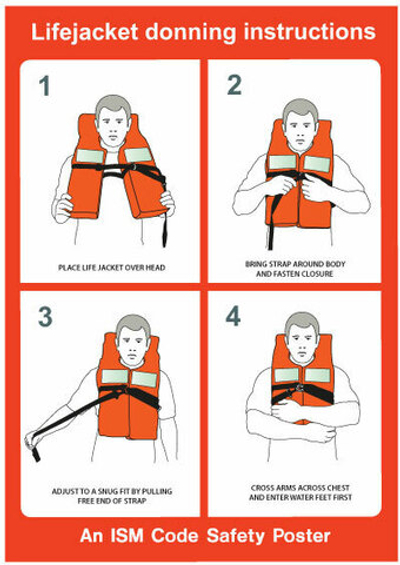 Lifejacket donning instructions

1

PLACE LIFE JACKET OVER HEAD

2

BRING STRAP AROUND BODY AND FASTEN CLOSURE

3

ADJUST TO A SNUG FIT BY PULLING FREE END OF STRAP

4

CROSS ARMS ACROSS CHEST AND ENTER WATER FEET FIRST

An ISM Code Safety Poster