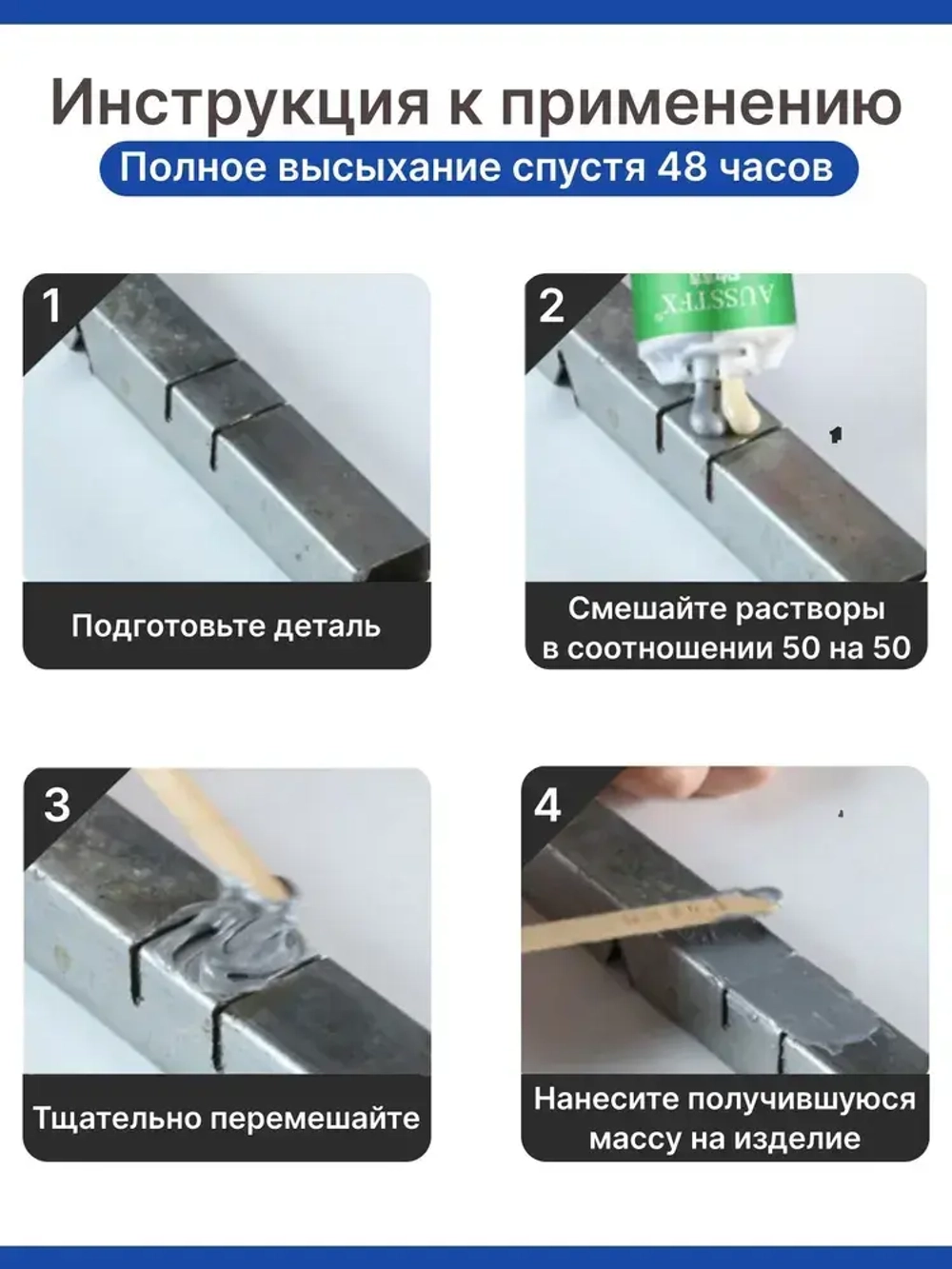 Инструкция к применению

Полное высыхание спустя 48 часов

1

Подготовьте деталь

2

AUSSTFX

Смешайте растворы в соотношении 50 на 50

3

Тщательно перемешайте

4

Нанесите получившуюся массу на изделие