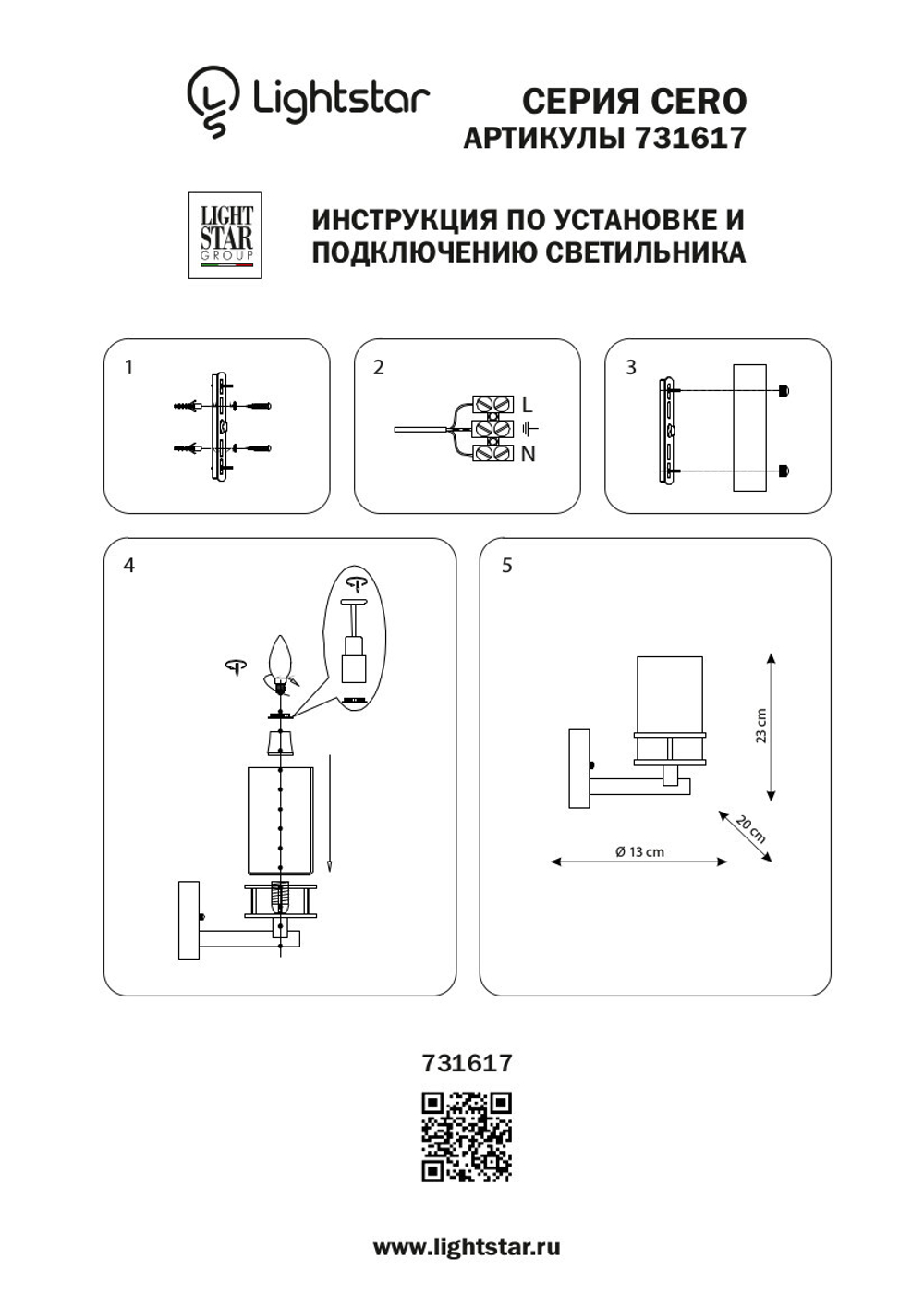 Lightstar

СЕРИЯ CERO
АРТИКУЛЫ 731617

LIGHT STAR GROUP

ИНСТРУКЦИЯ ПО УСТАНОВКЕ И ПОДКЛЮЧЕНИЮ СВЕТИЛЬНИКА

1

2

L

N

3

4

5

23 cm

20 cm

Ø 13 cm

731617

www.lightstar.ru