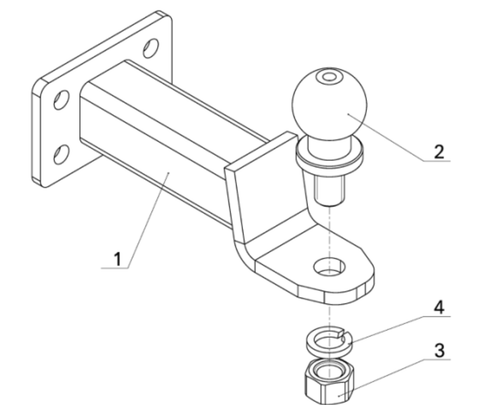 2

1

4

3