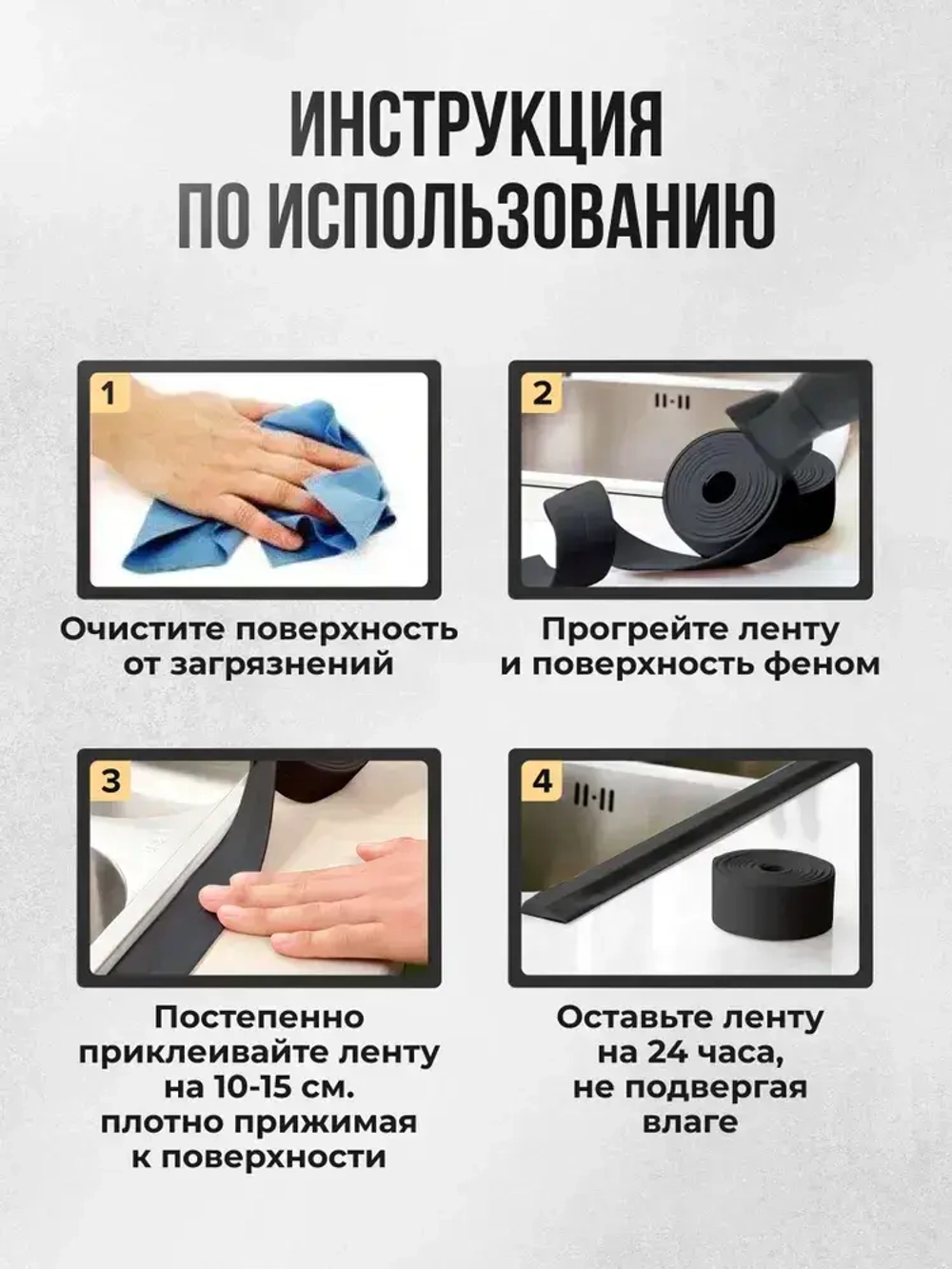 ИНСТРУКЦИЯ
ПО ИСПОЛЬЗОВАНИЮ

1

Очистите поверхность от загрязнений

2

Прогрейте ленту и поверхность феном

3

Постепенно приклеивайте ленту на 10-15 см. плотно прижимая к поверхности

4

Оставьте ленту на 24 часа, не подвергая влаге