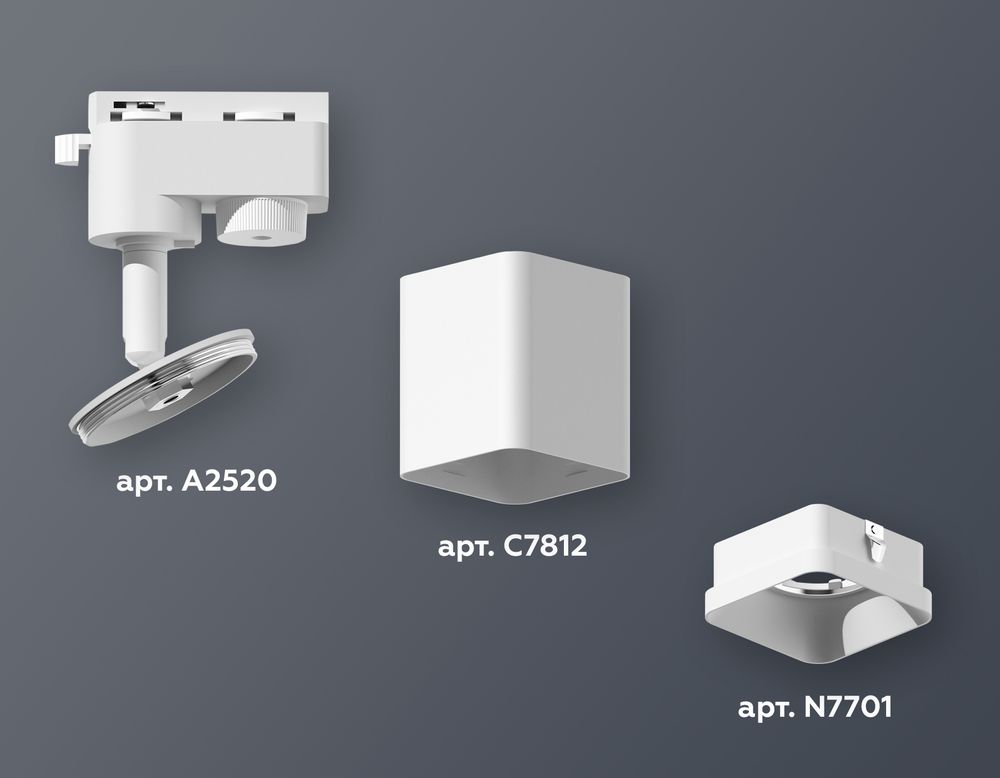 арт. A2520

арт. C7812

арт. N7701