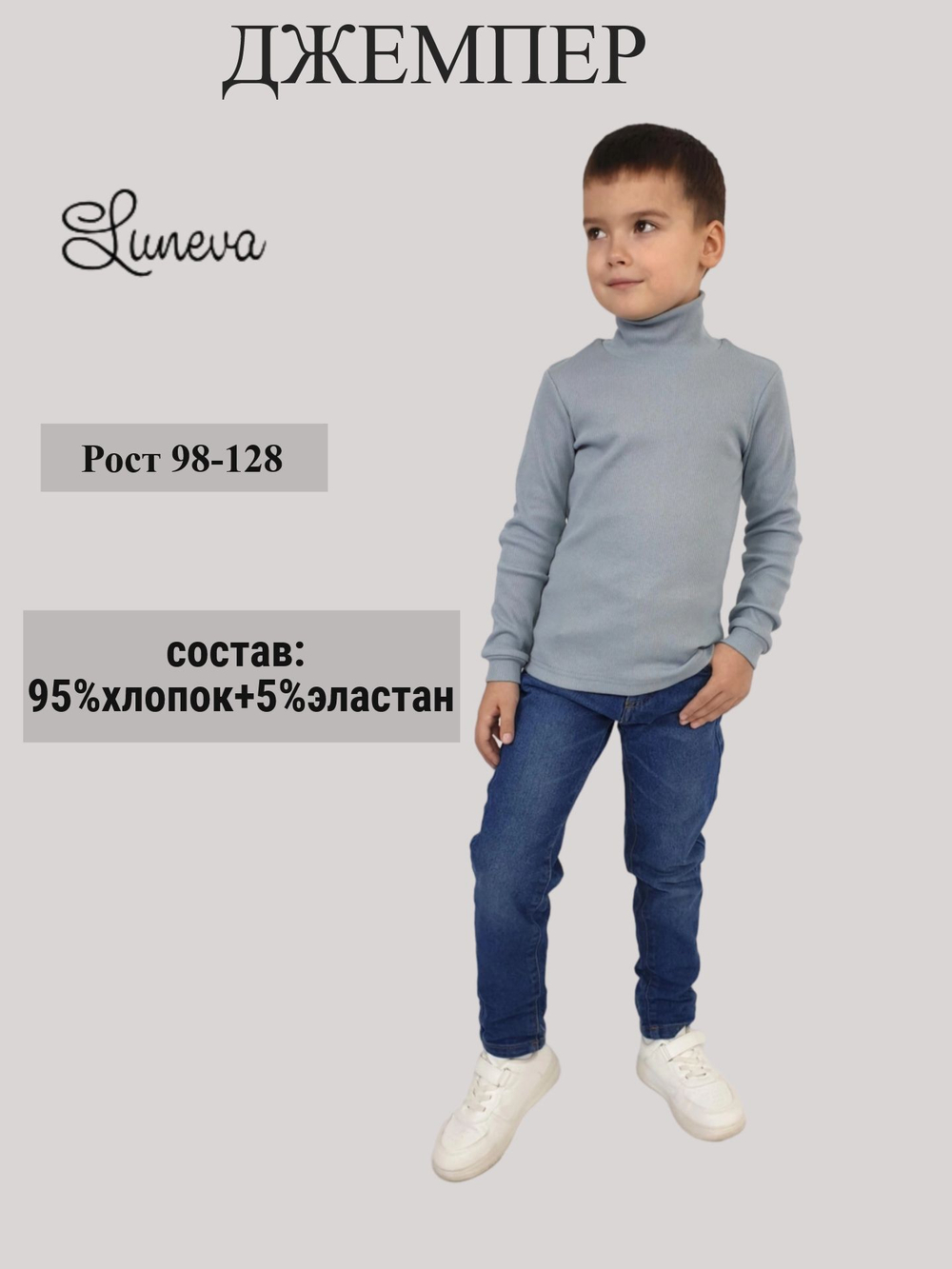 ДЖЕМПЕР

Luneva

Рост 98-128

состав:
95%хлопок+5%эластан