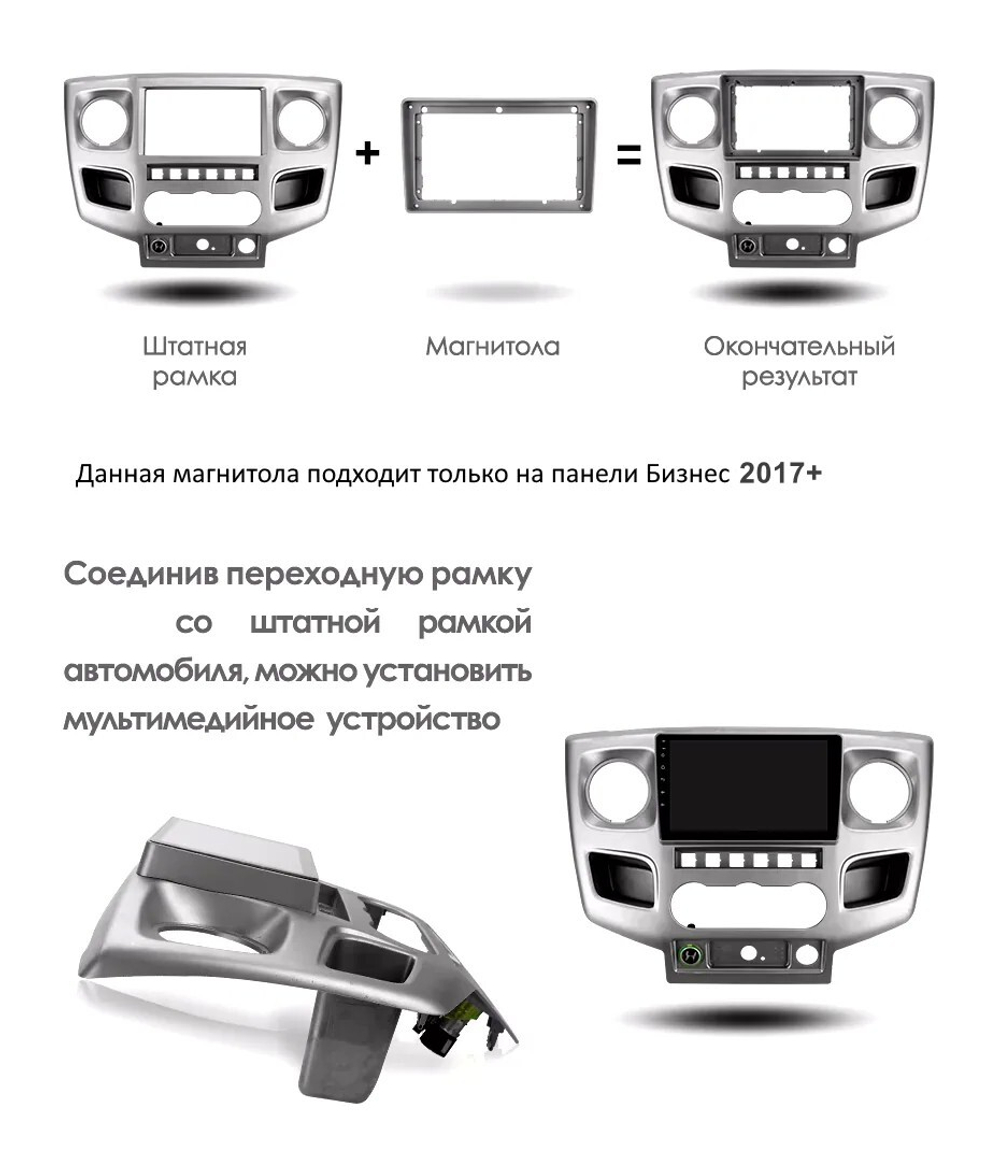 +

=

Штатная рамка

Магнитола

Окончательный результат

Данная магнитола подходит только на панели Бизнес 2017+

Соединив переходную рамку со штатной рамкой автомобиля, можно установить мультимедийное устройство