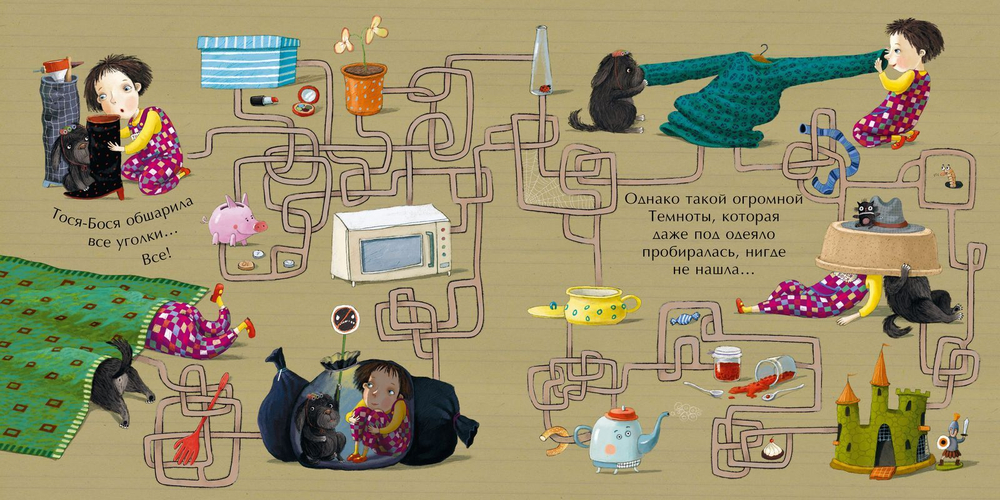 Тося-Бося обшарила все уголки... Все!

Однако такой огромной Темноты, которая даже под одеяло пробиралась, нигде не нашла...