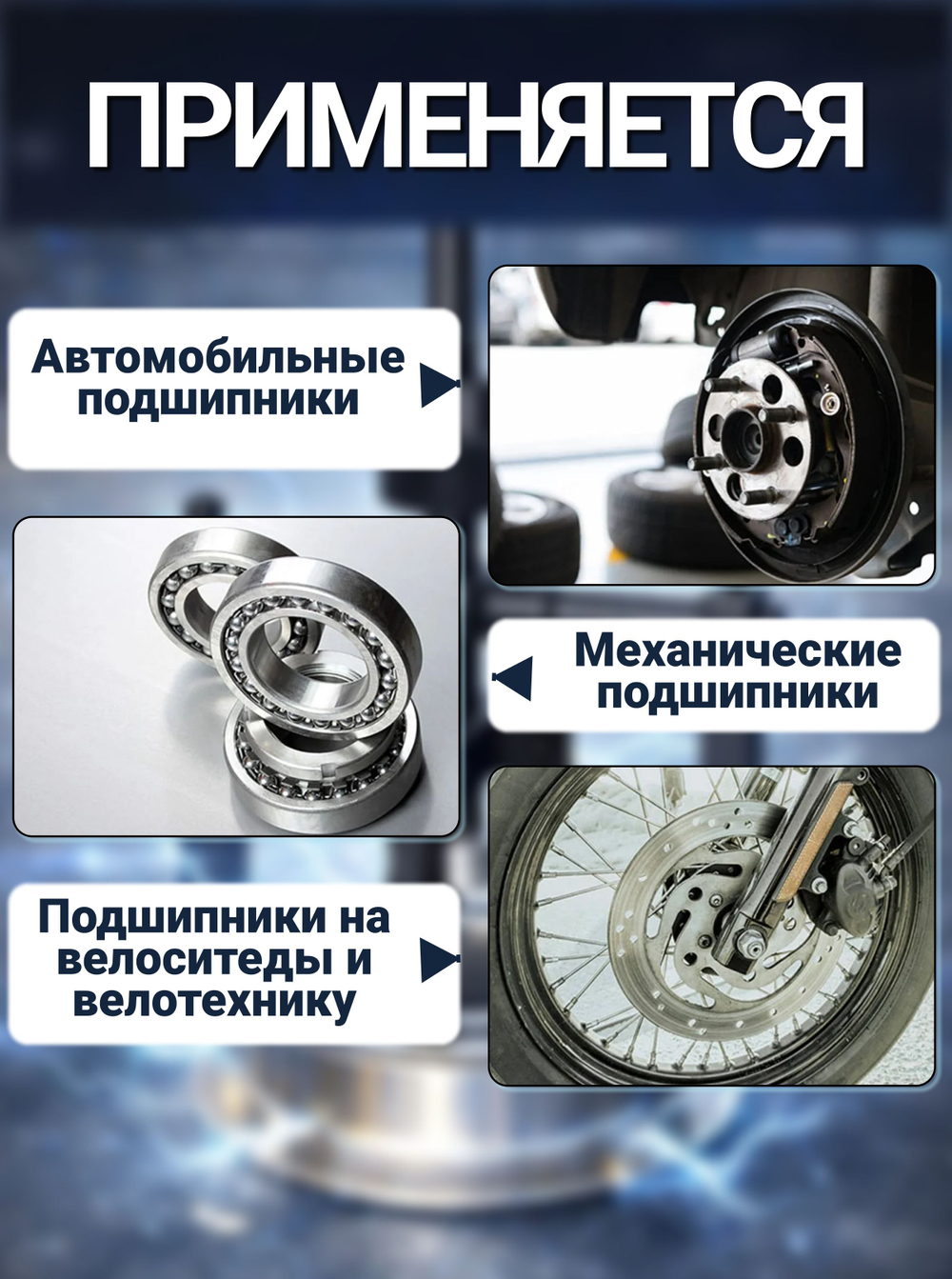 ПРИМЕНЯЕТСЯ

Автомобильные подшипники

Механические подшипники

Подшипники на велоситеды и велотехнику