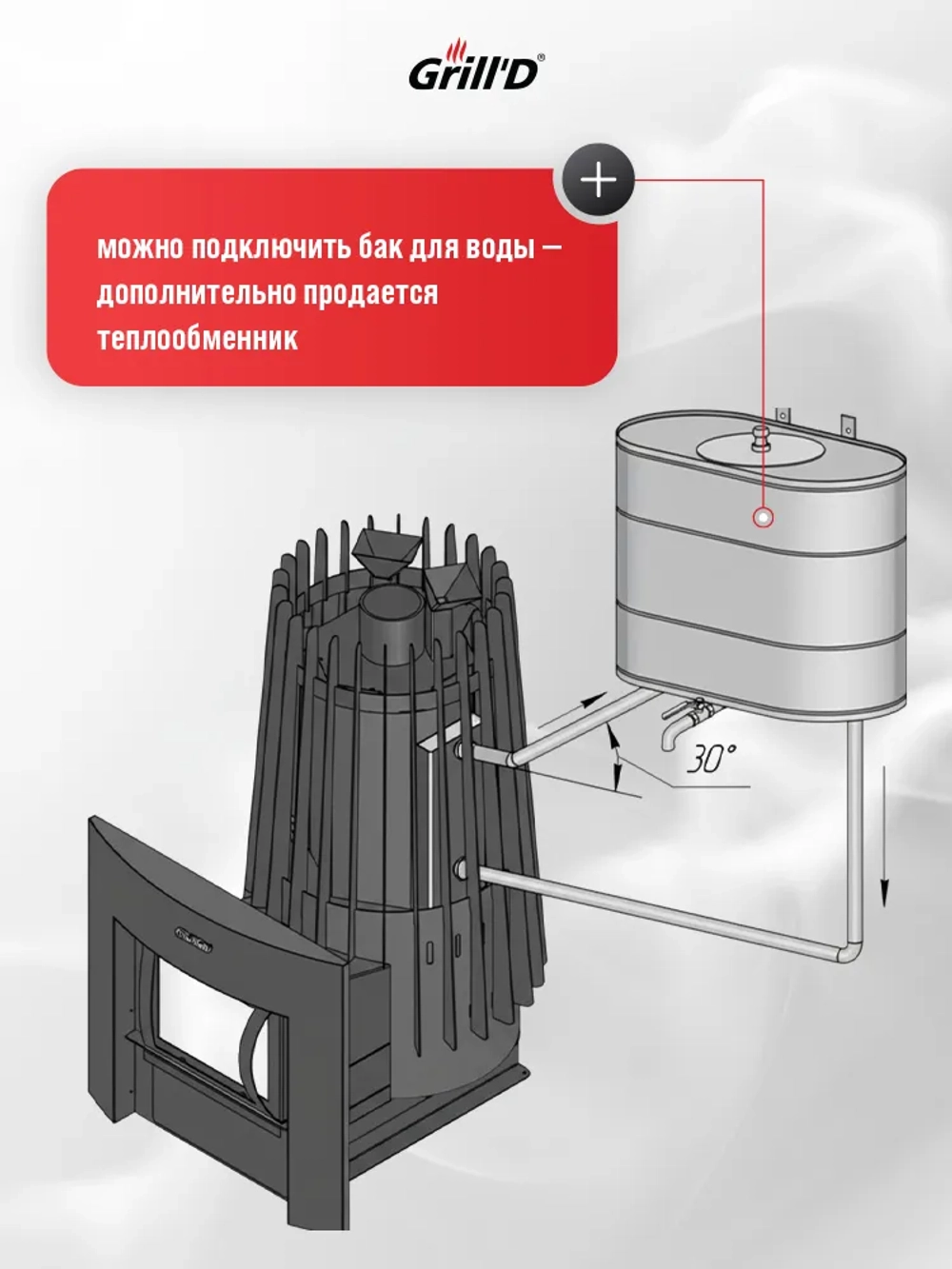 Grill'D®

+

можно подключить бак для воды — дополнительно продается теплообменник

30°