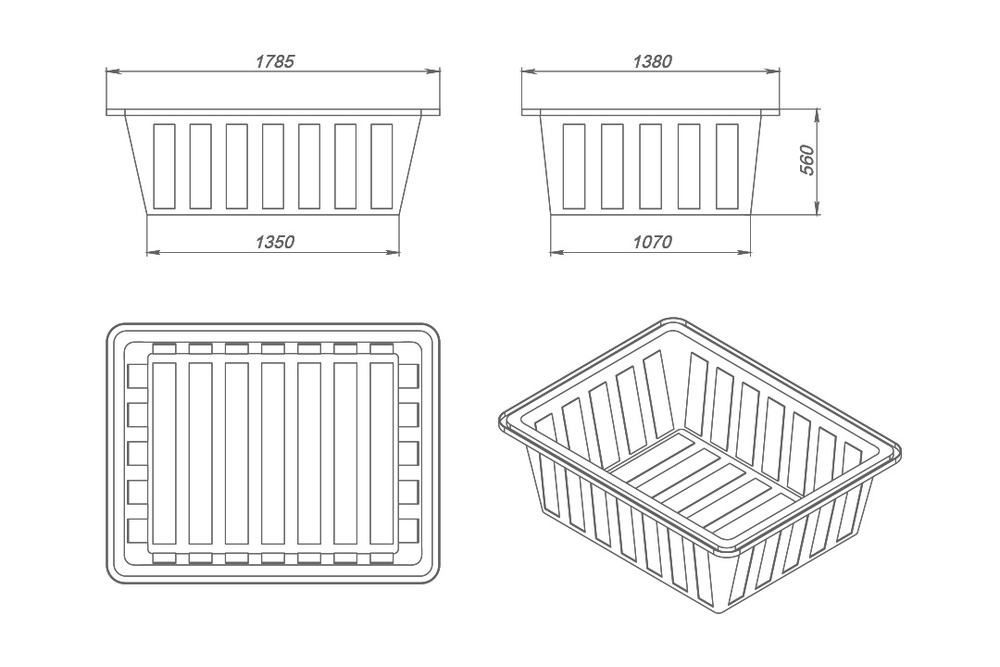 1785

1350

1380

560

1070