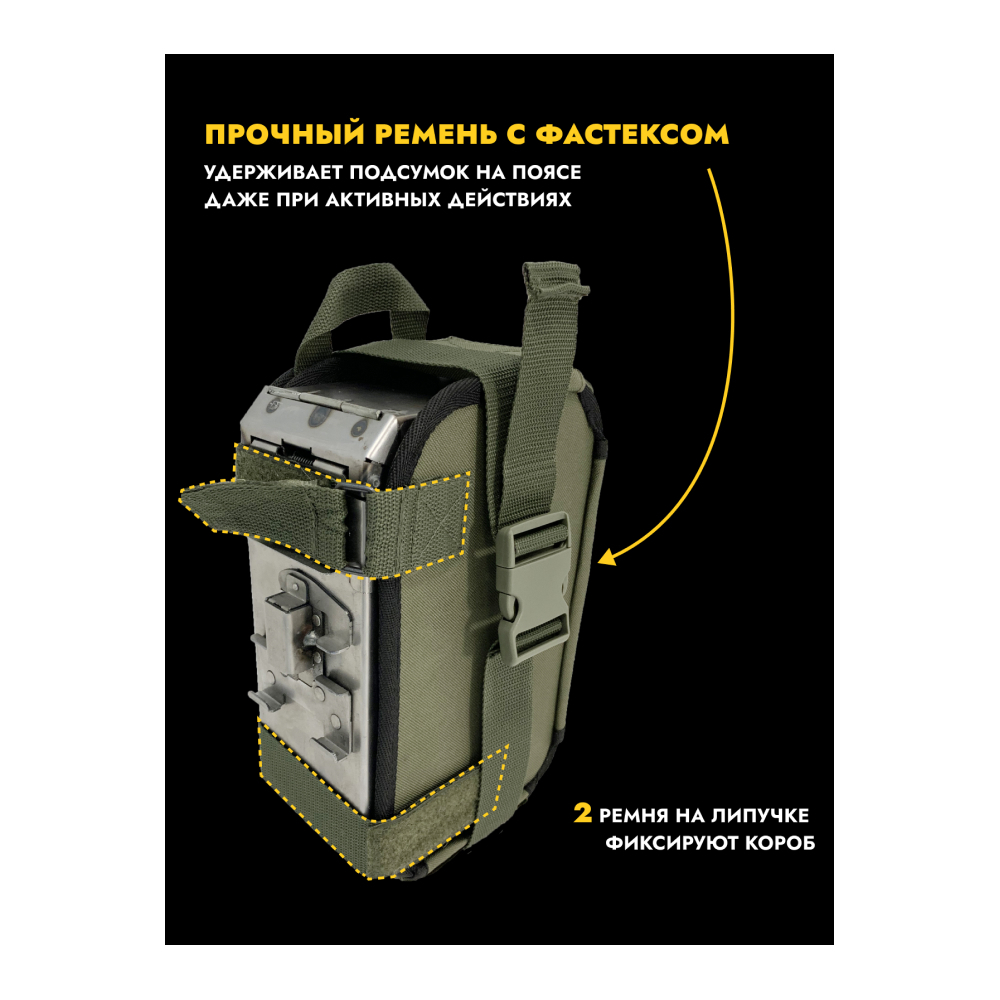 ПРОЧНЫЙ РЕМЕНЬ С ФАСТЕКСОМ

УДЕРЖИВАЕТ ПОДСУМОК НА ПОЯСЕ ДАЖЕ ПРИ АКТИВНЫХ ДЕЙСТВИЯХ

2 РЕМНЯ НА ЛИПУЧКЕ ФИКСИРУЮТ КОРОБ