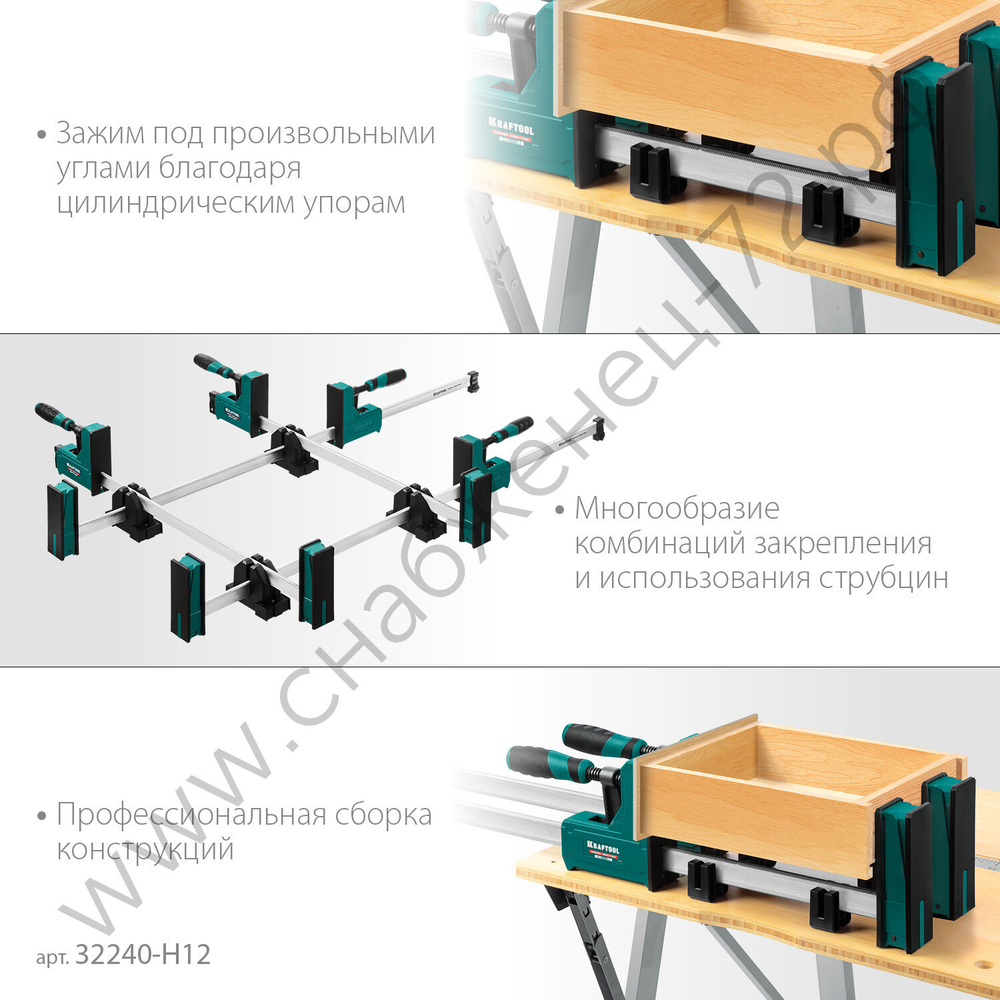 • Зажим под произвольными углами благодаря цилиндрическим упорам

KRAFTOOL

• Многообразие комбинаций закрепления и использования струбцин

• Профессиональная сборка конструкций

KRAFTOOL

арт. 32240-H12

www.снабженец72.рф