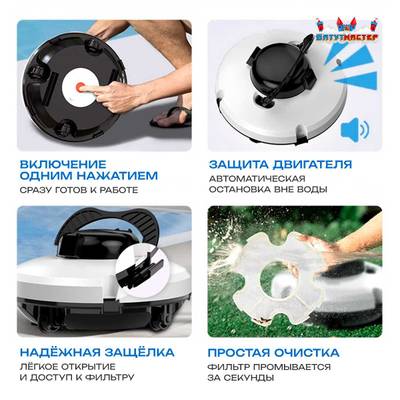 БАТУТМАСТЕР

ВКЛЮЧЕНИЕ ОДНИМ НАЖАТИЕМ
СРАЗУ ГОТОВ К РАБОТЕ

ЗАЩИТА ДВИГАТЕЛЯ
АВТОМАТИЧЕСКАЯ ОСТАНОВКА ВНЕ ВОДЫ

НАДЁЖНАЯ ЗАЩЁЛКА
ЛЁГКОЕ ОТКРЫТИЕ И ДОСТУП К ФИЛЬТРУ

ПРОСТАЯ ОЧИСТКА
ФИЛЬТР ПРОМЫВАЕТСЯ ЗА СЕКУНДЫ