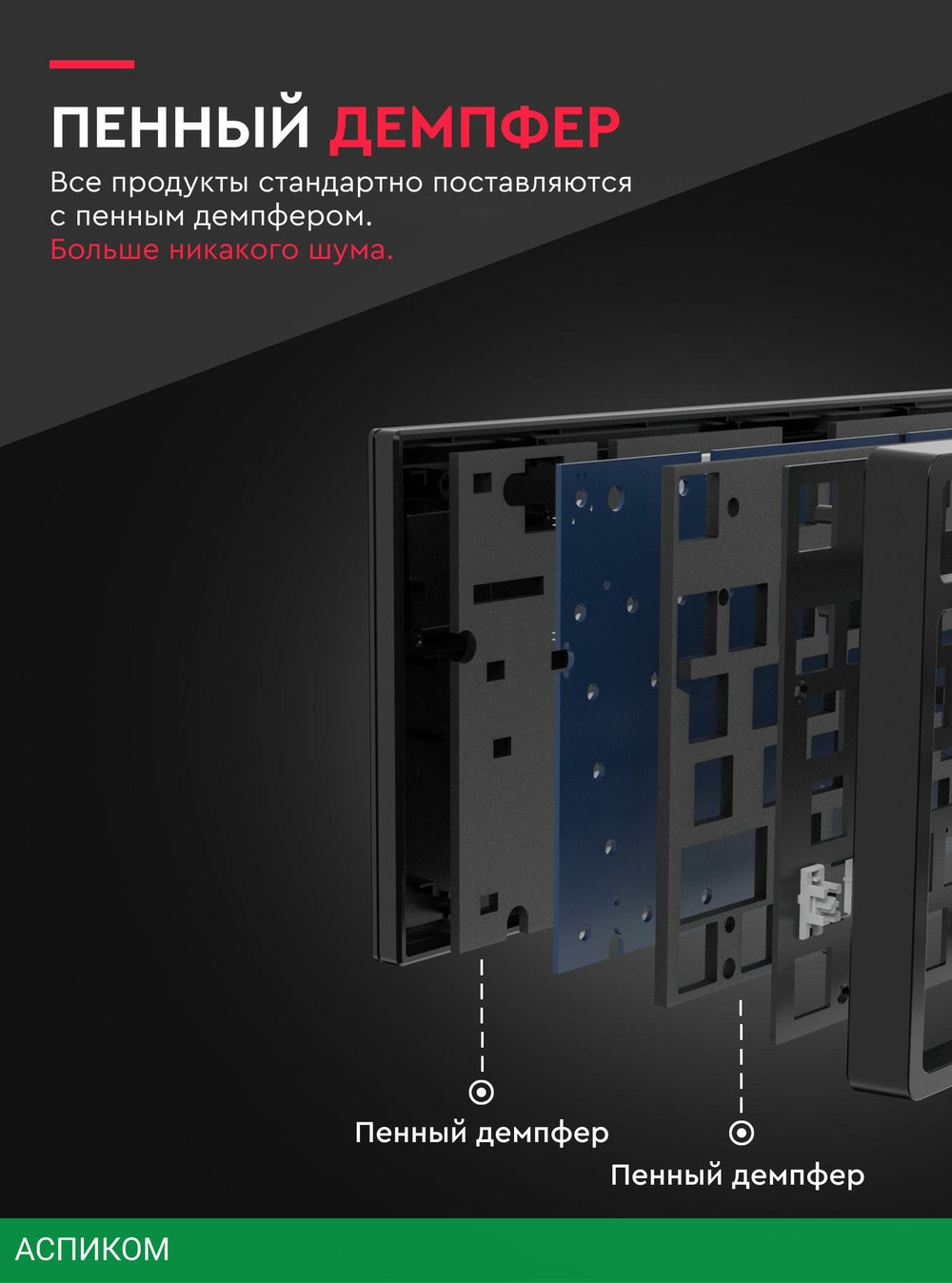 ПЕННЫЙ ДЕМПФЕР

Все продукты стандартно поставляются с пенным демпфером.
Больше никакого шума.

Пенный демпфер

Пенный демпфер

АСПИКОМ