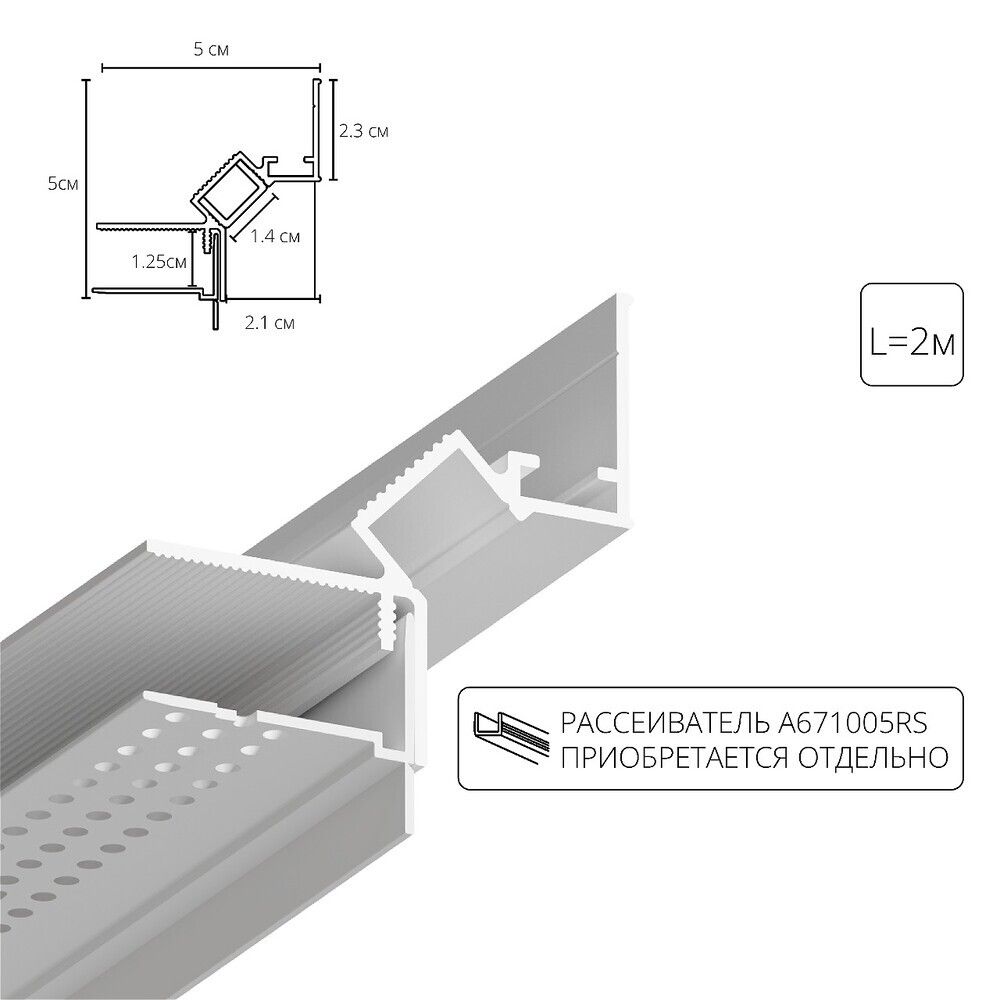 5 см
2.3 см
5см
1.4 см
1.25см
2.1 см
L=2м
РАССЕИВАТЕЛЬ A671005RS ПРИОБРЕТАЕТСЯ ОТДЕЛЬНО