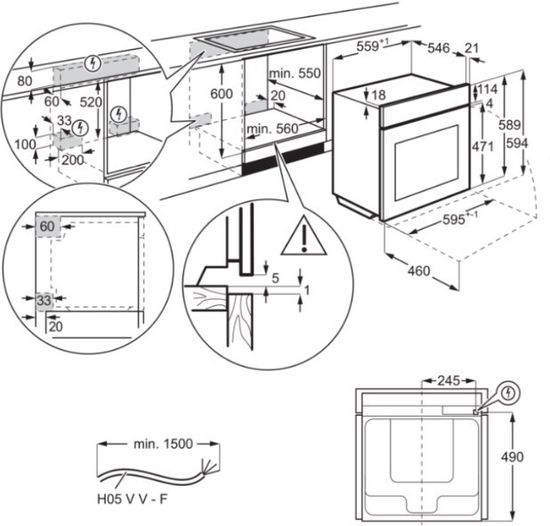 80
60
520
33
100
200
600
min. 550
20
min. 560
559*1
546
21
18
114
4
589
594
471
595*-1
460
60
33
20
5
1
245
490
min. 1500
H05 V V - F