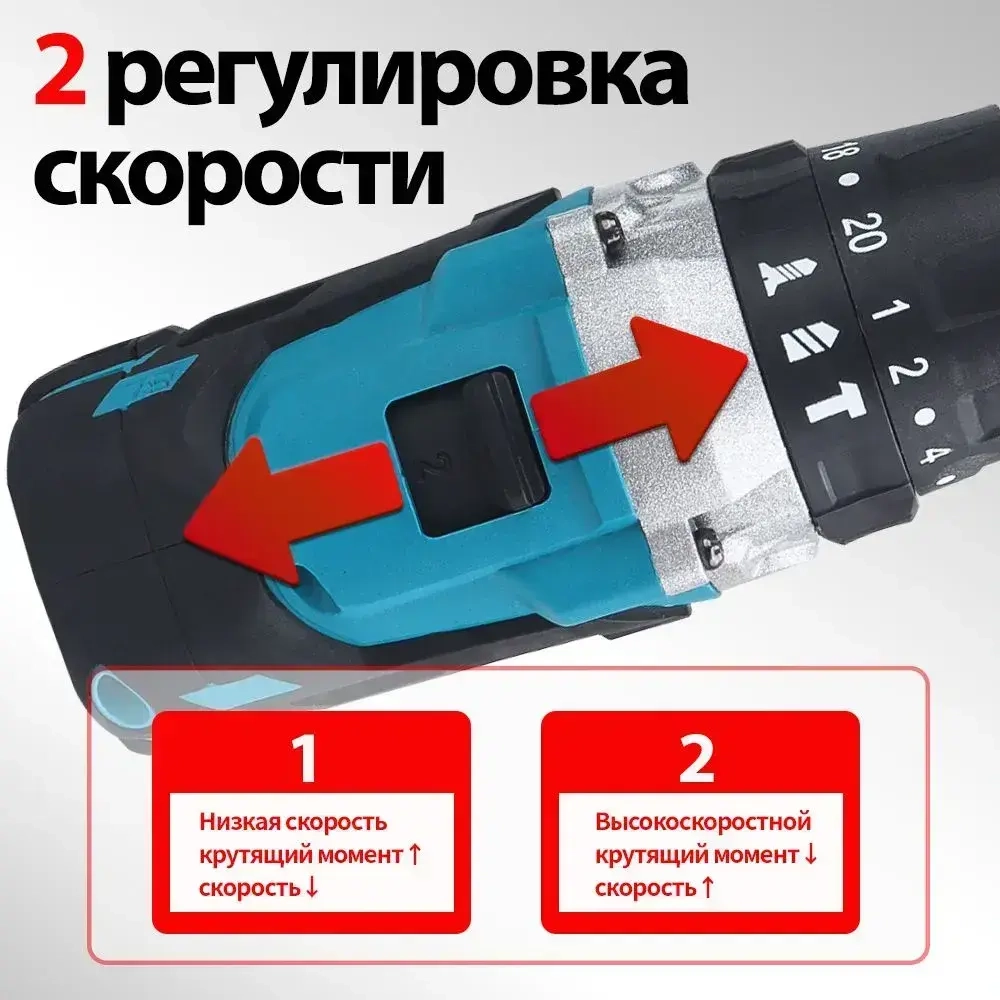 2 регулировка скорости

18 • 20 1 2 • 4

2

1

Низкая скорость
крутящий момент ↑
скорость ↓

2

Высокоскоростной
крутящий момент ↓
скорость ↑