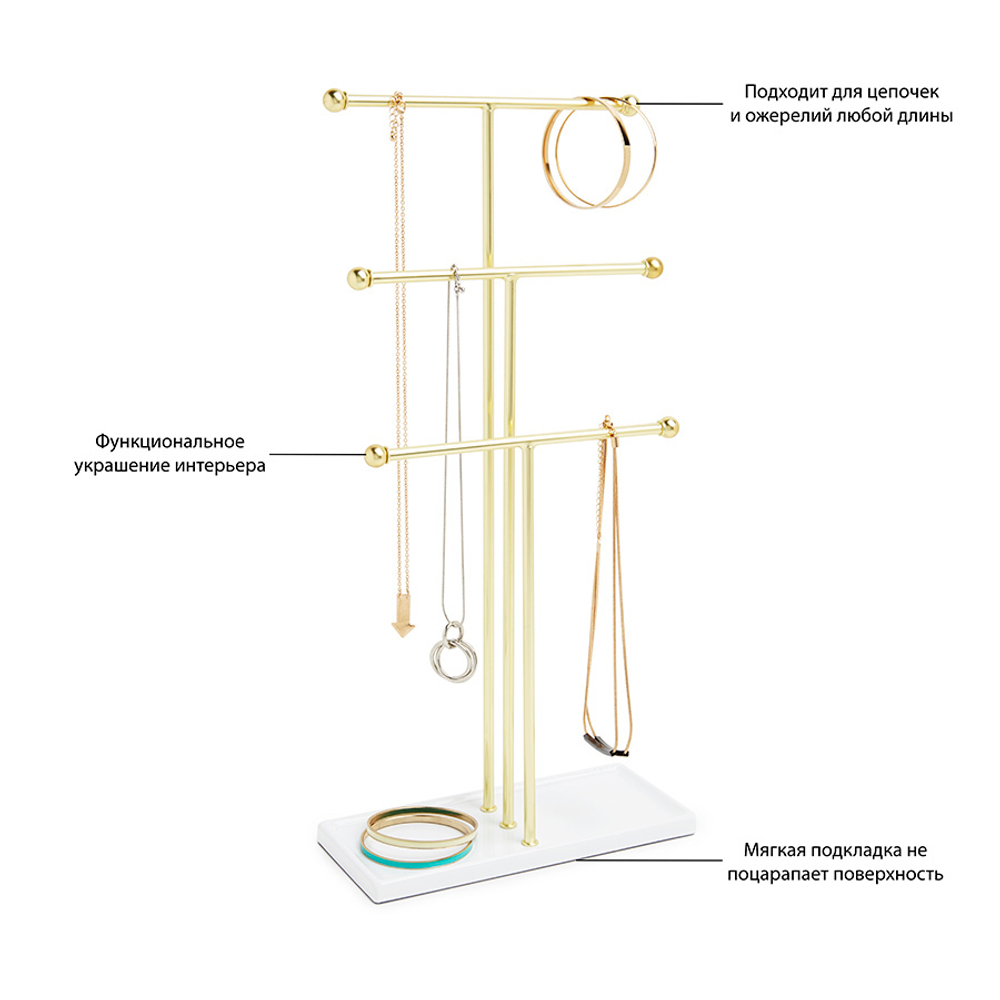 Подходит для цепочек и ожерелий любой длины

Функциональное украшение интерьера

Мягкая подкладка не поцарапает поверхность