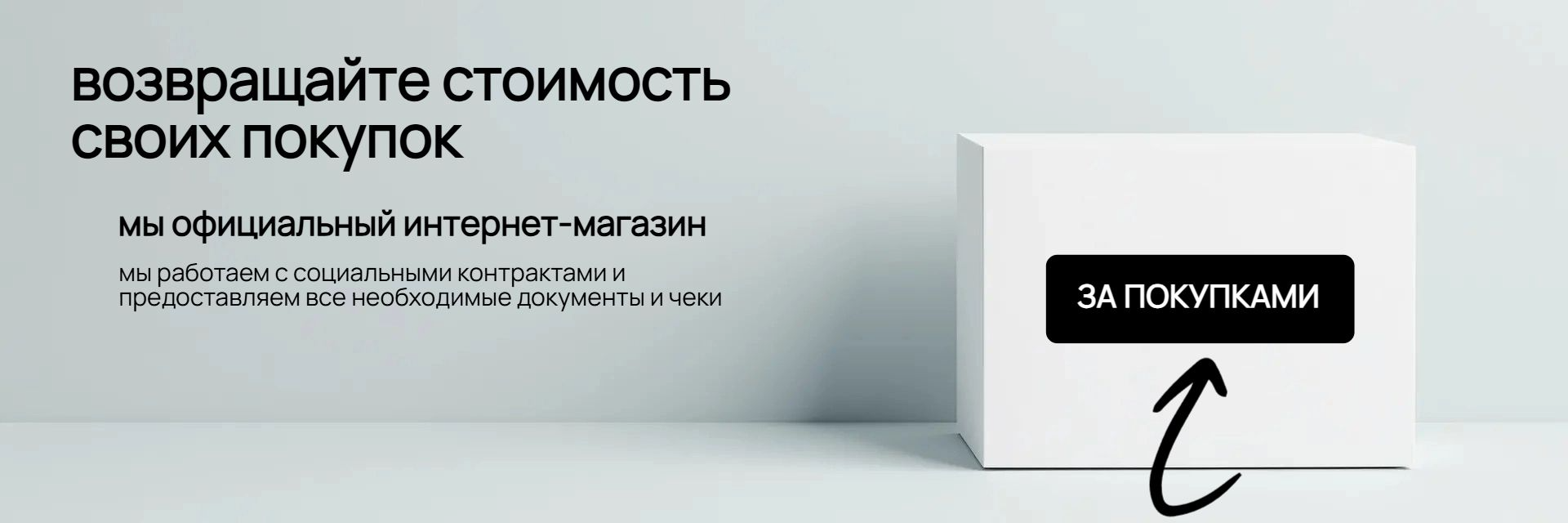 возвращайте стоимость своих покупок

мы официальный интернет-магазин

мы работаем с социальными контрактами и предоставляем все необходимые документы и чеки

ЗА ПОКУПКАМИ